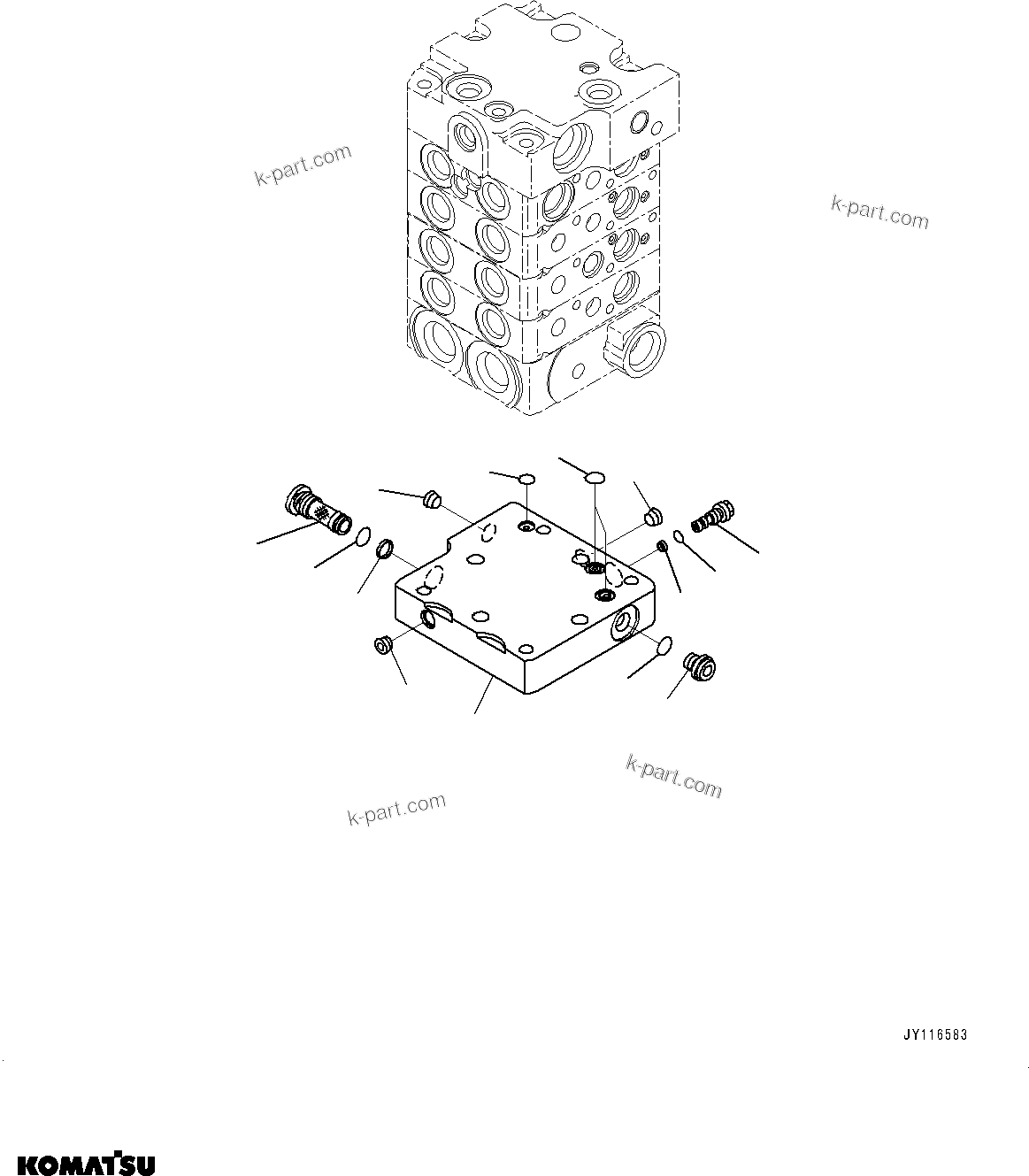 k-part.com

k-part.com

k-part.com

k-part.com

JY116583

KOMATSU