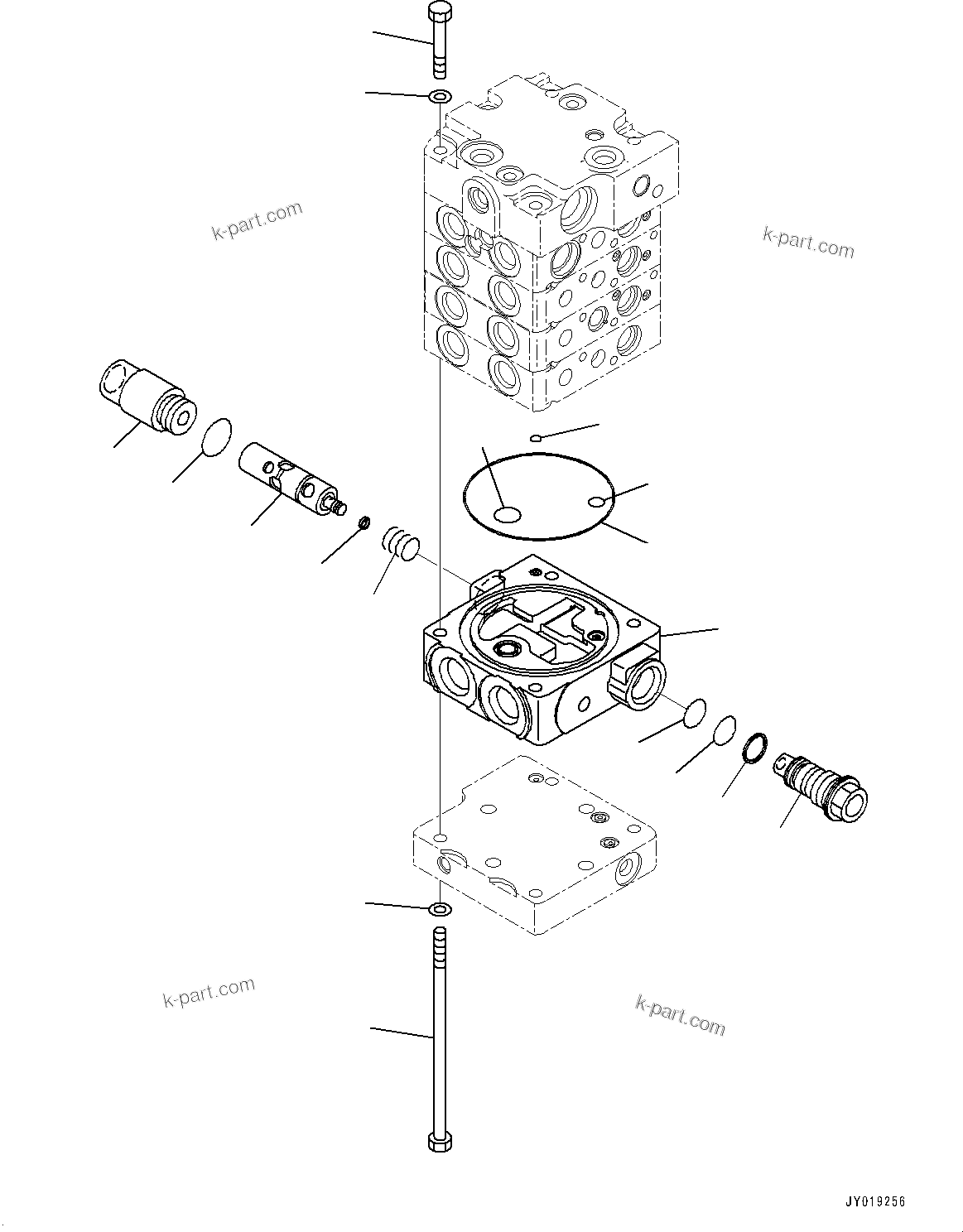 k-part.com

k-part.com

k-part.com

k-part.com

JY019256