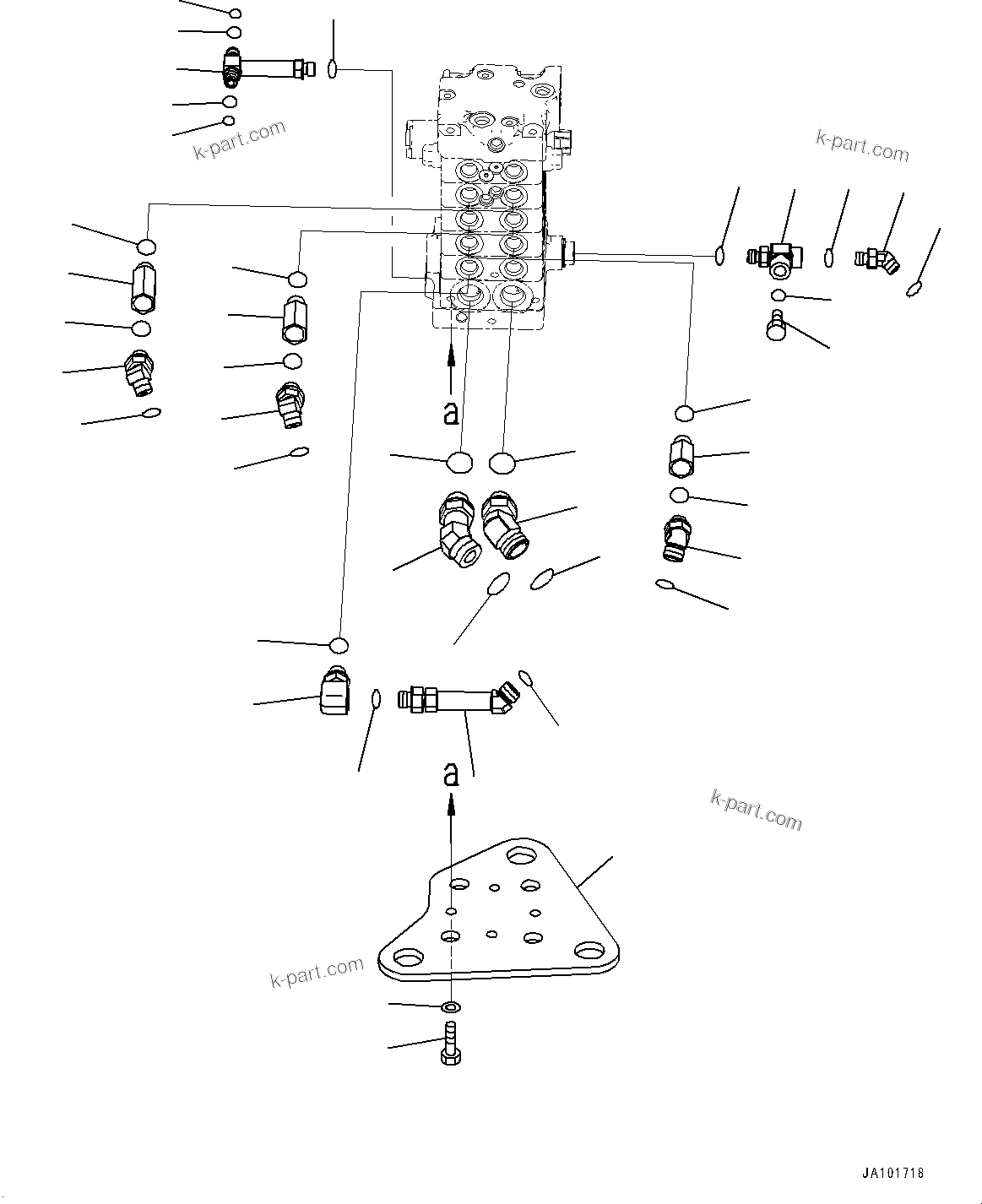 k-part.com

k-part.com

a

a

k-part.com

k-part.com

JA101718