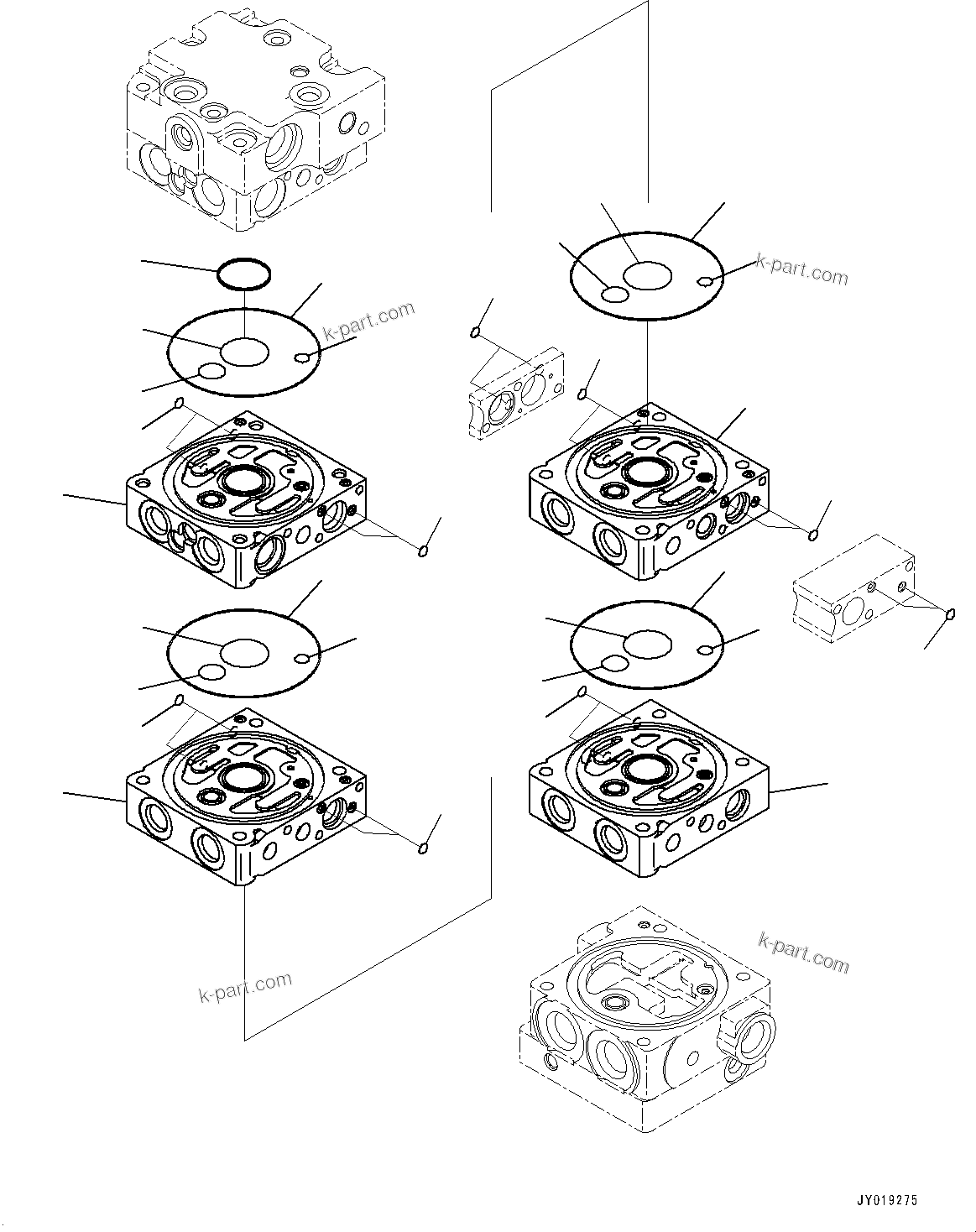 k-part.com

k-part.com

k-part.com

k-part.com

JY019275