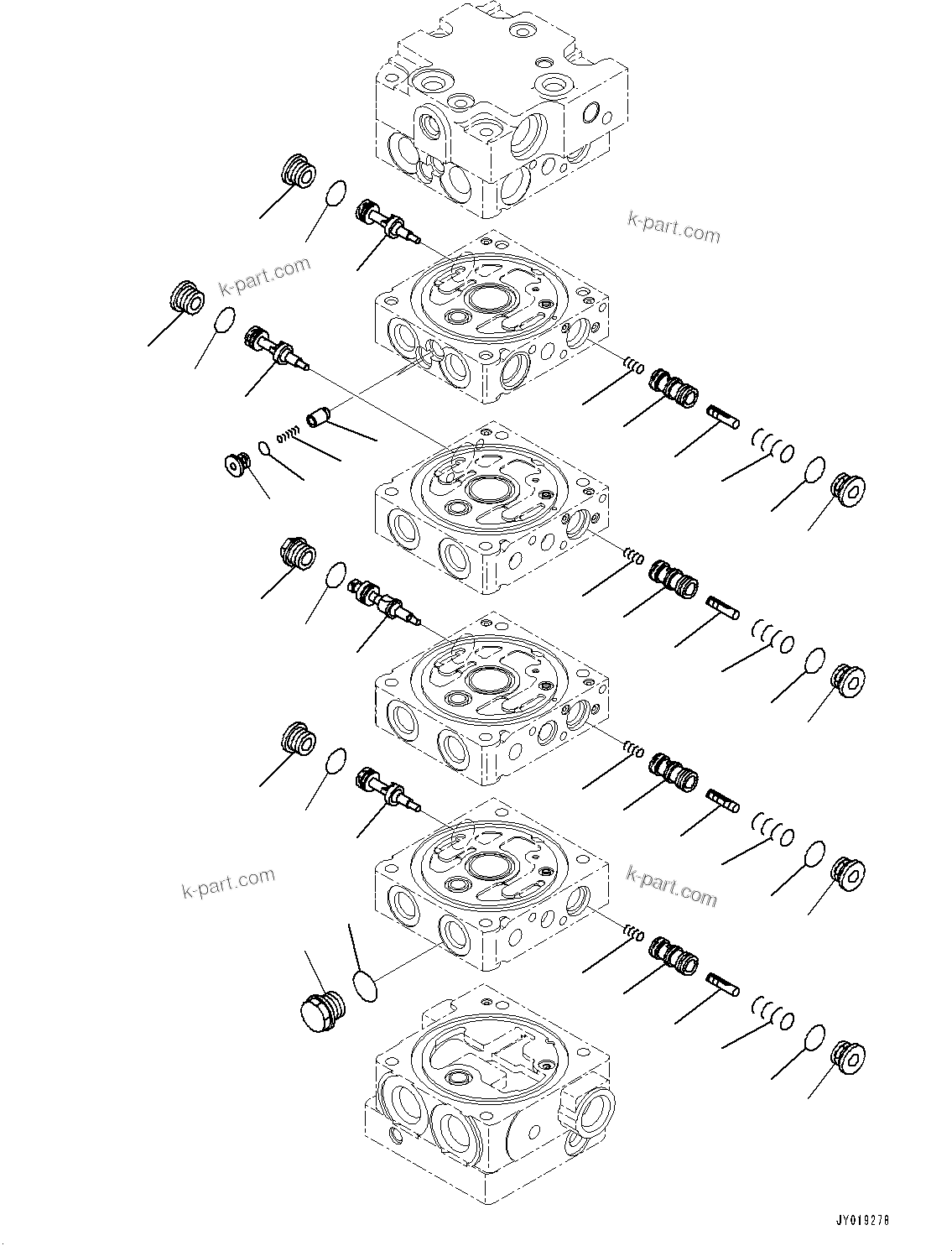 k-part.com

k-part.com

k-part.com

k-part.com

JY019278