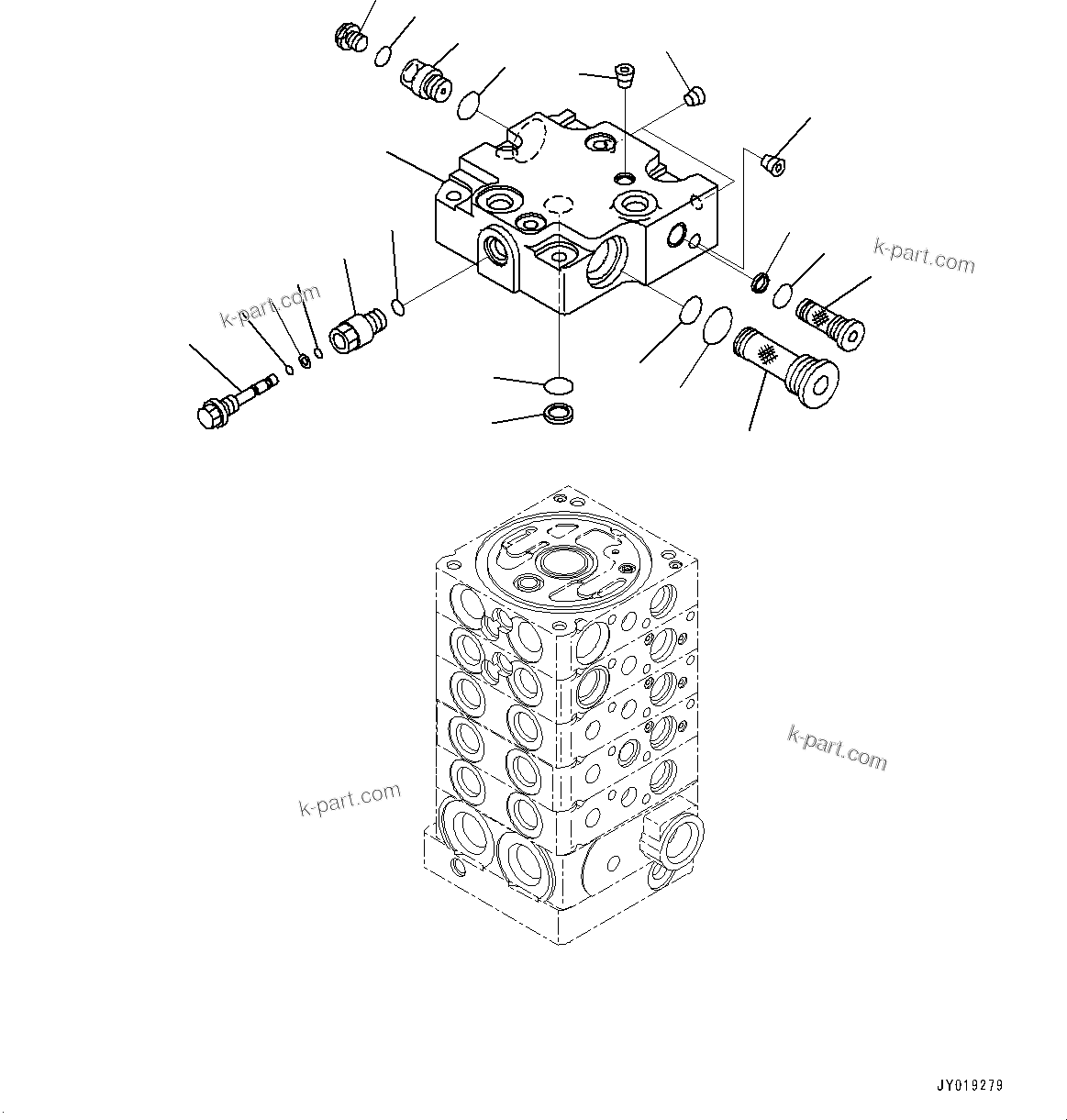 k-part.com

k-part.com

k-part.com

k-part.com

JY019279