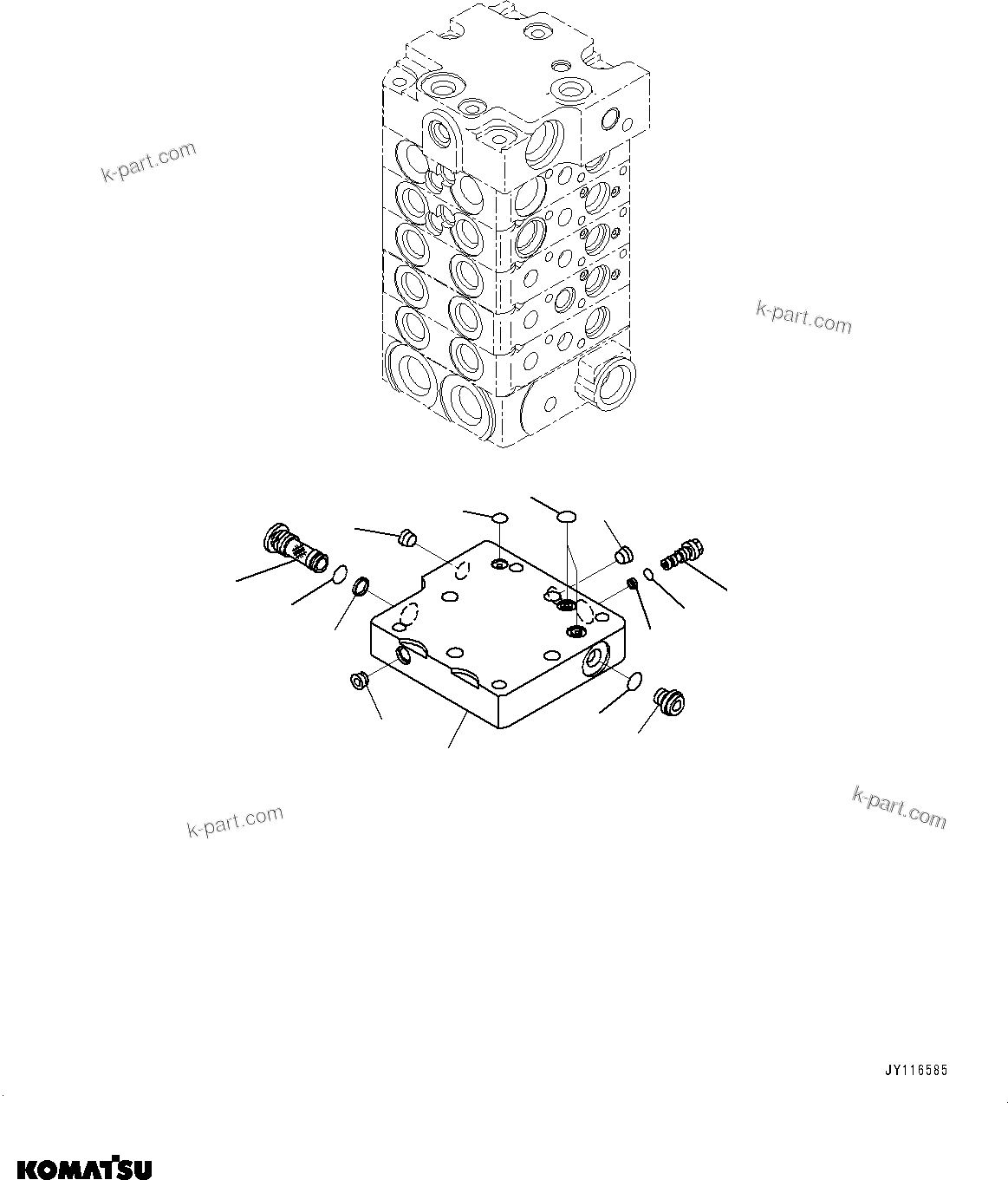 k-part.com

k-part.com

k-part.com

k-part.com

JY116585

KOMATSU