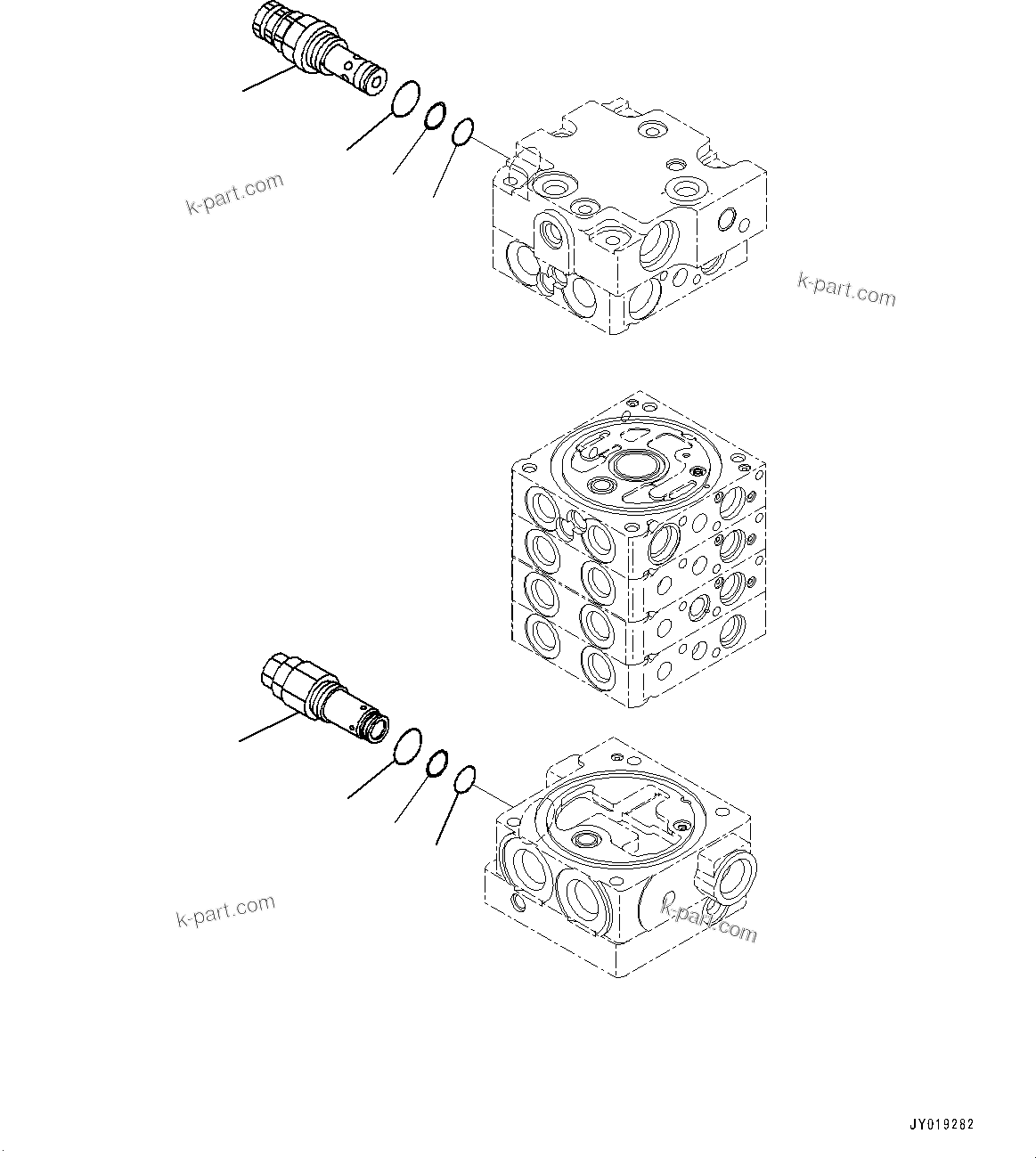 k-part.com

k-part.com

k-part.com

k-part.com

JY019282