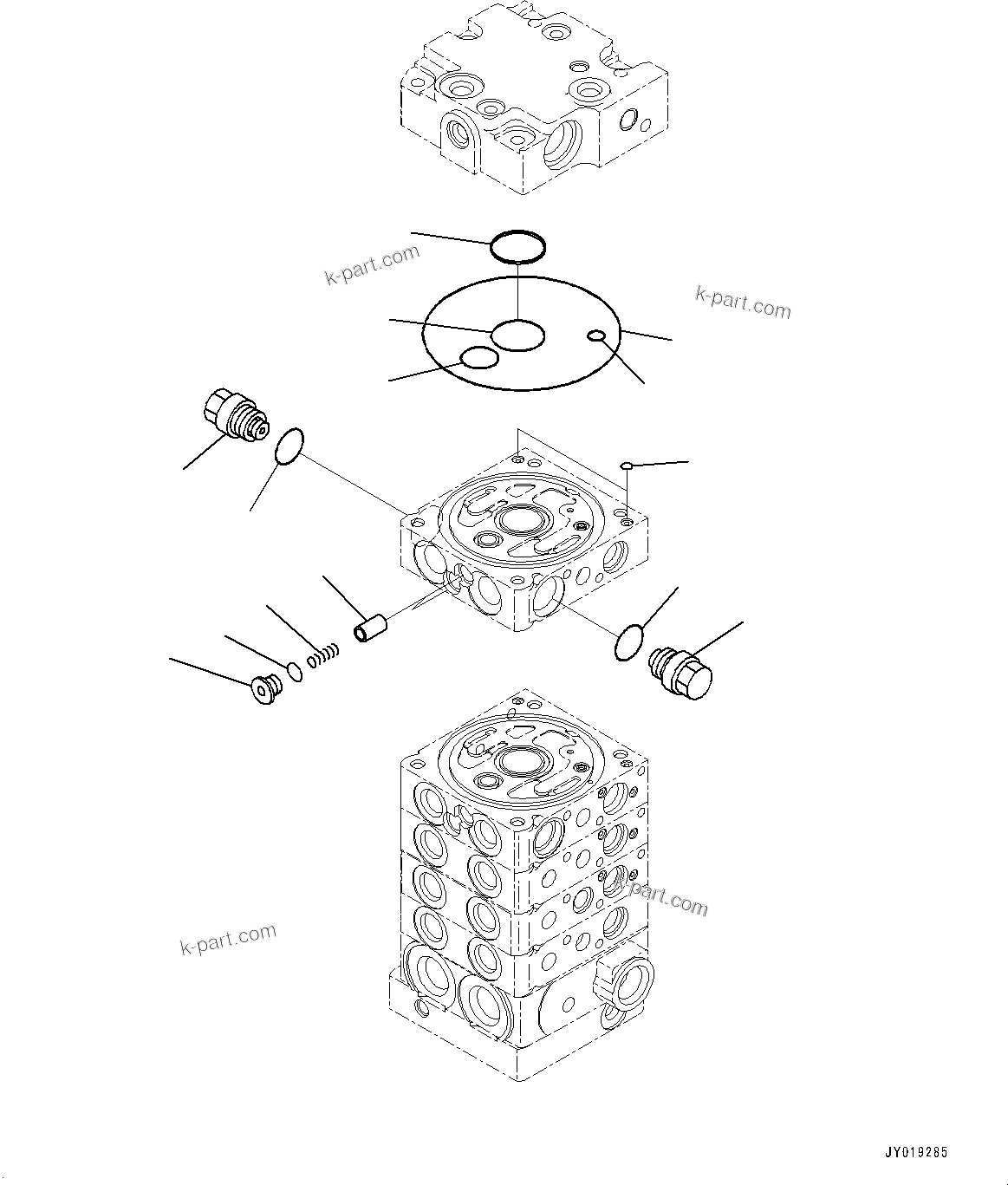 k-part.com

k-part.com

k-part.com

k-part.com

JY019285