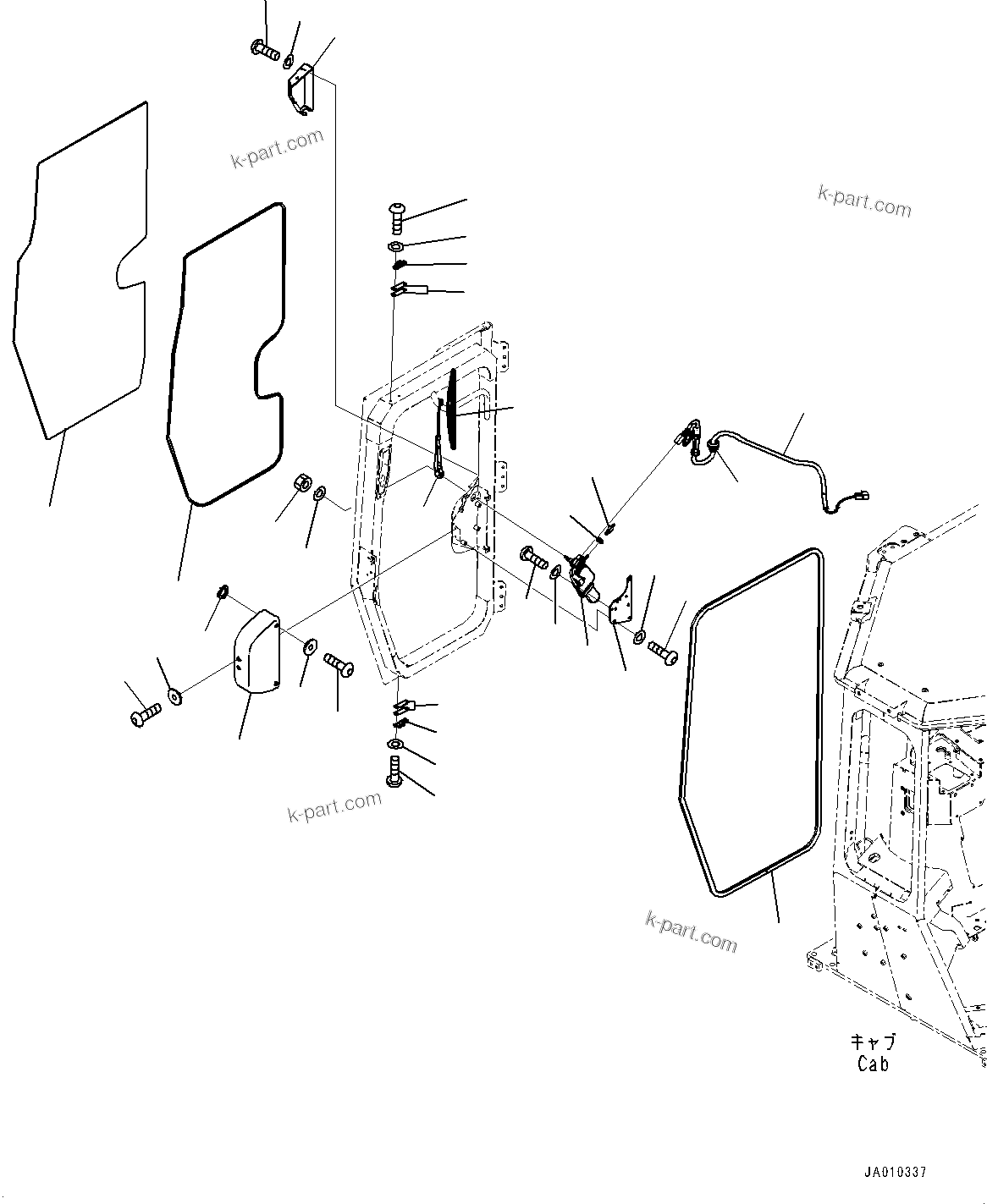 k-part.com

k-part.com

k-part.com

k-part.com

キャブ
Cab

JA010337