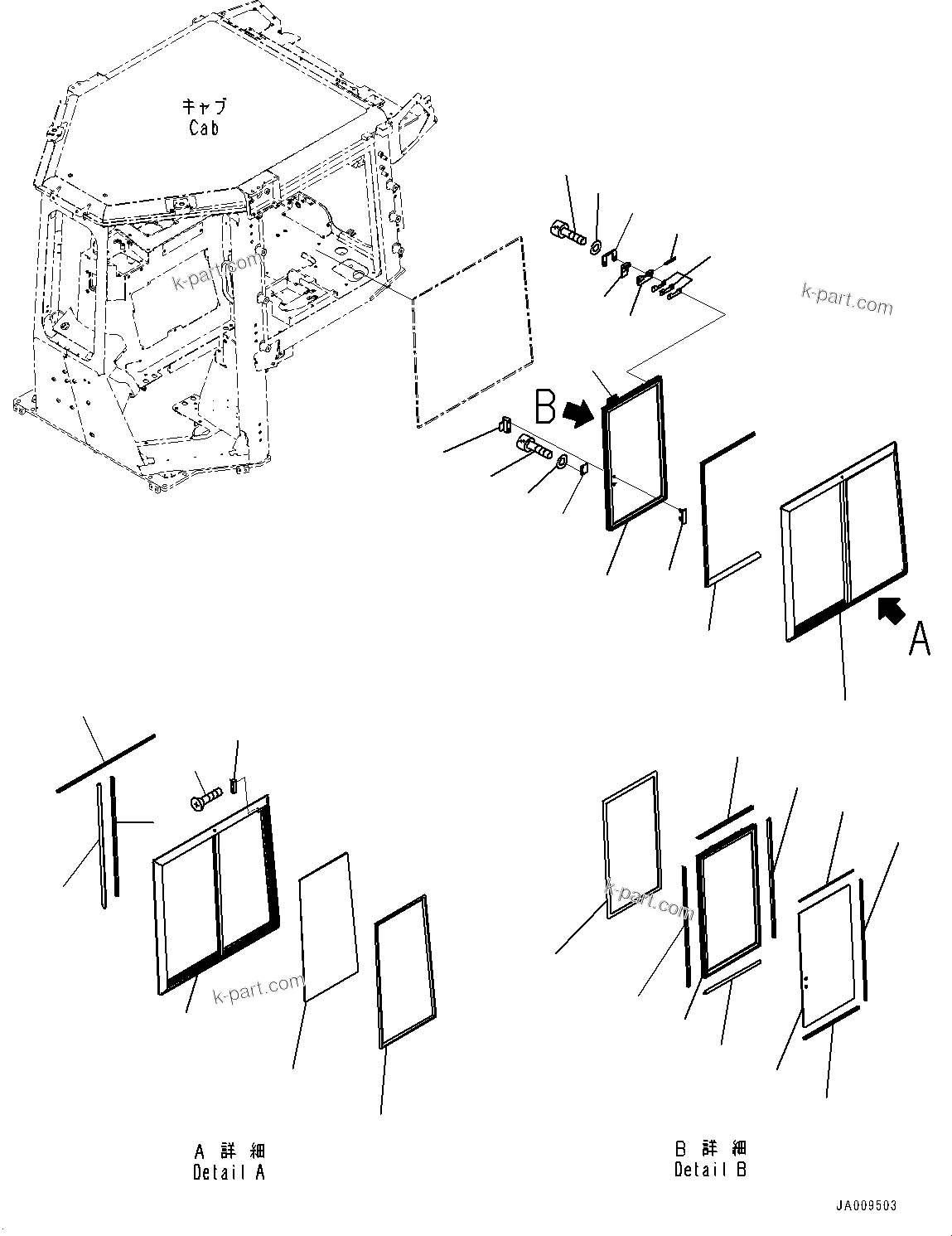 キャブ
Cab

k-part.com

k-part.com

B

A

k-part.com

k-part.com

A 詳 細
Detail A

B 詳 細
Detail B

JA009503