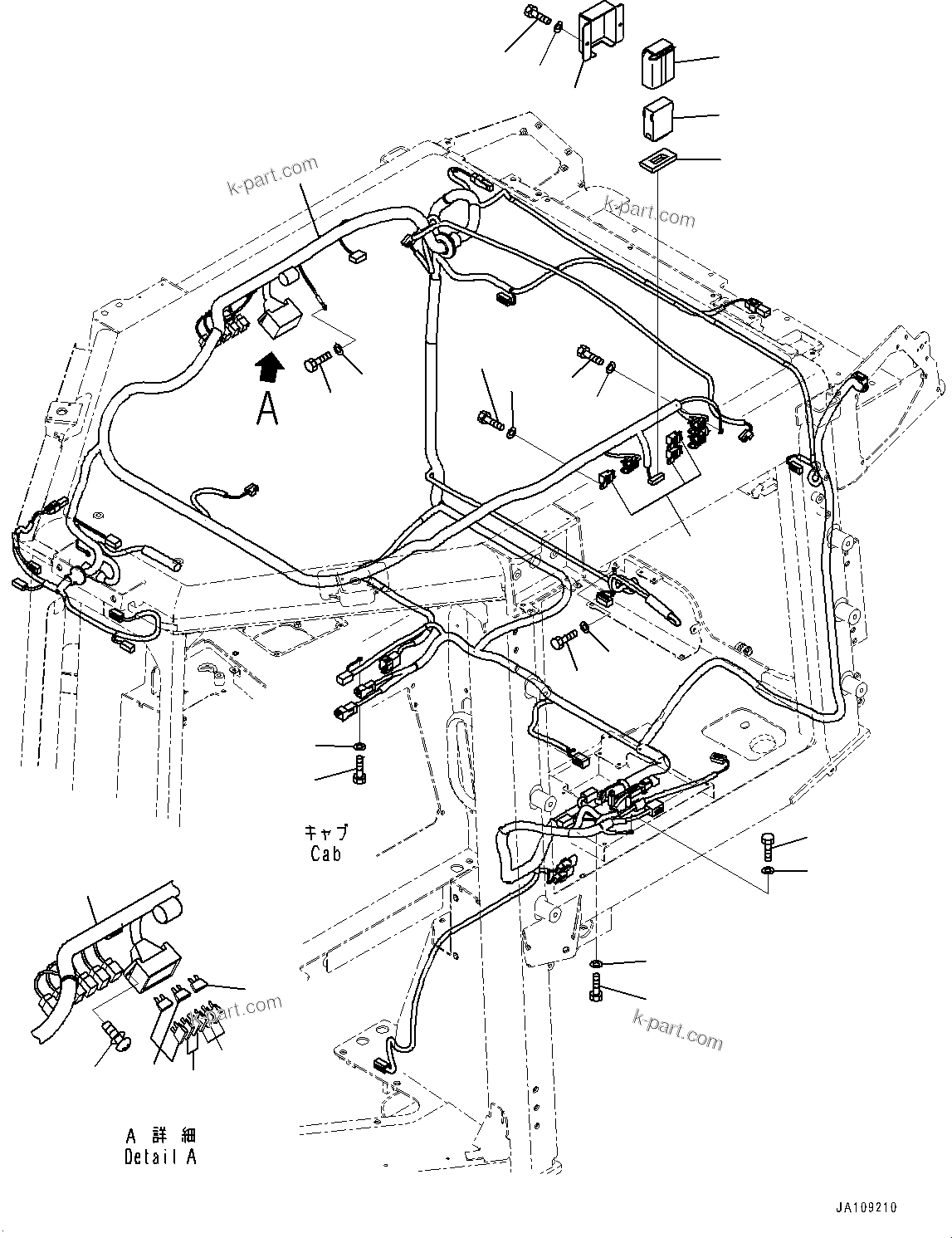 k-part.com

k-part.com

A

キャブ
Cab

k-part.com

k-part.com

A 詳細
Detail A

JA109210