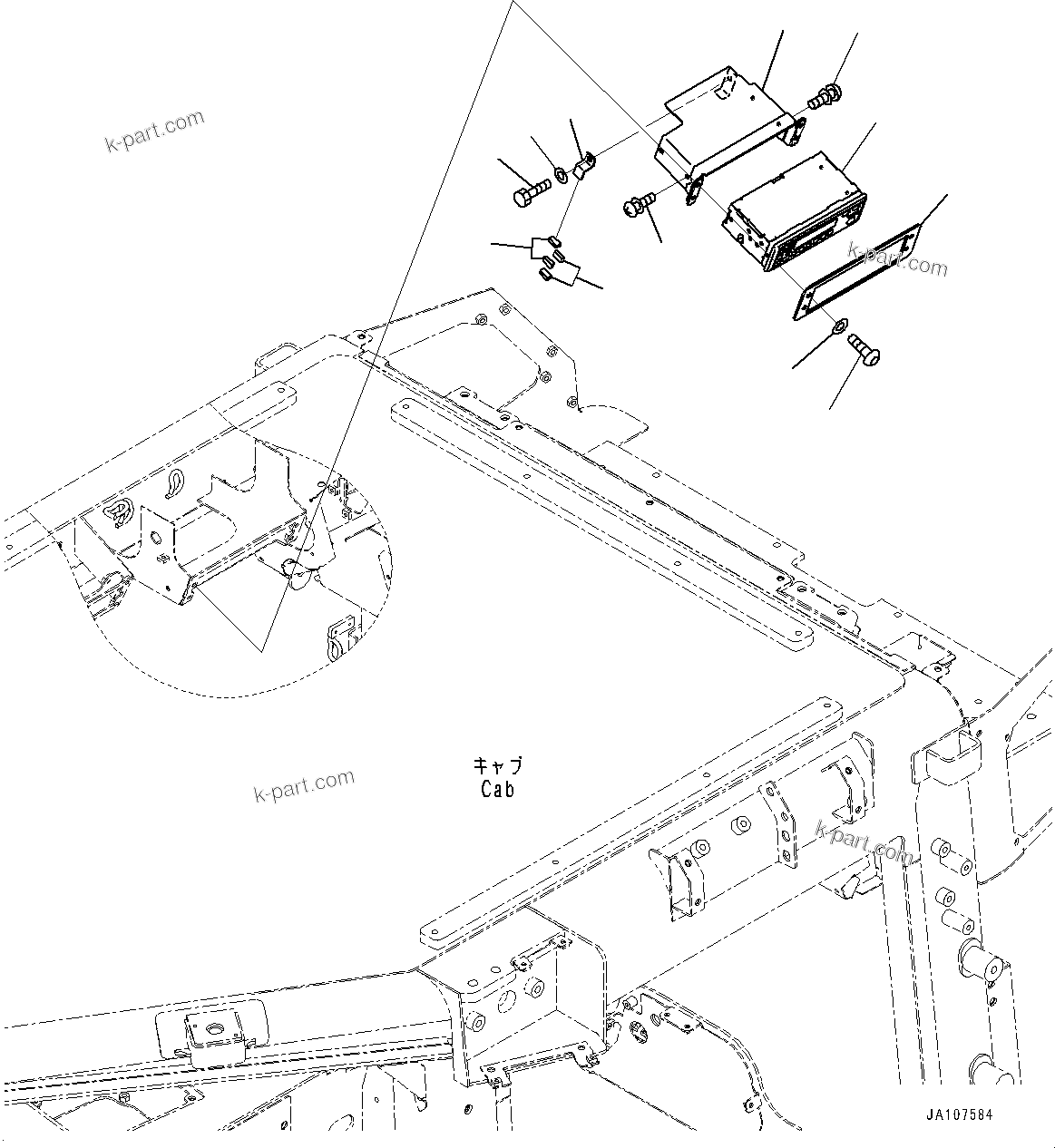 k-part.com

k-part.com

キャブ
Cab

k-part.com

k-part.com

JA107584