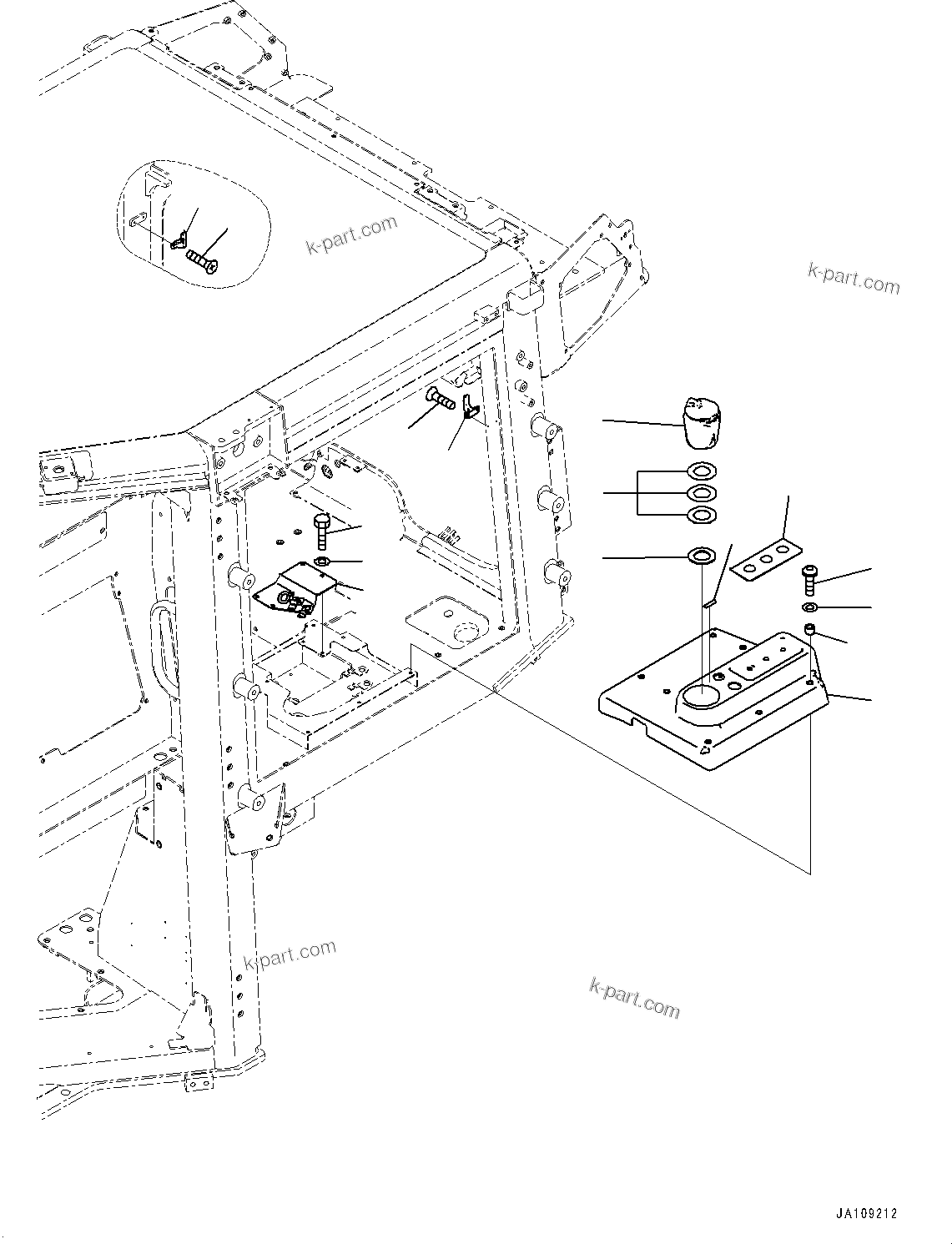 k-part.com

k-part.com

k-part.com

k-part.com

JA109212