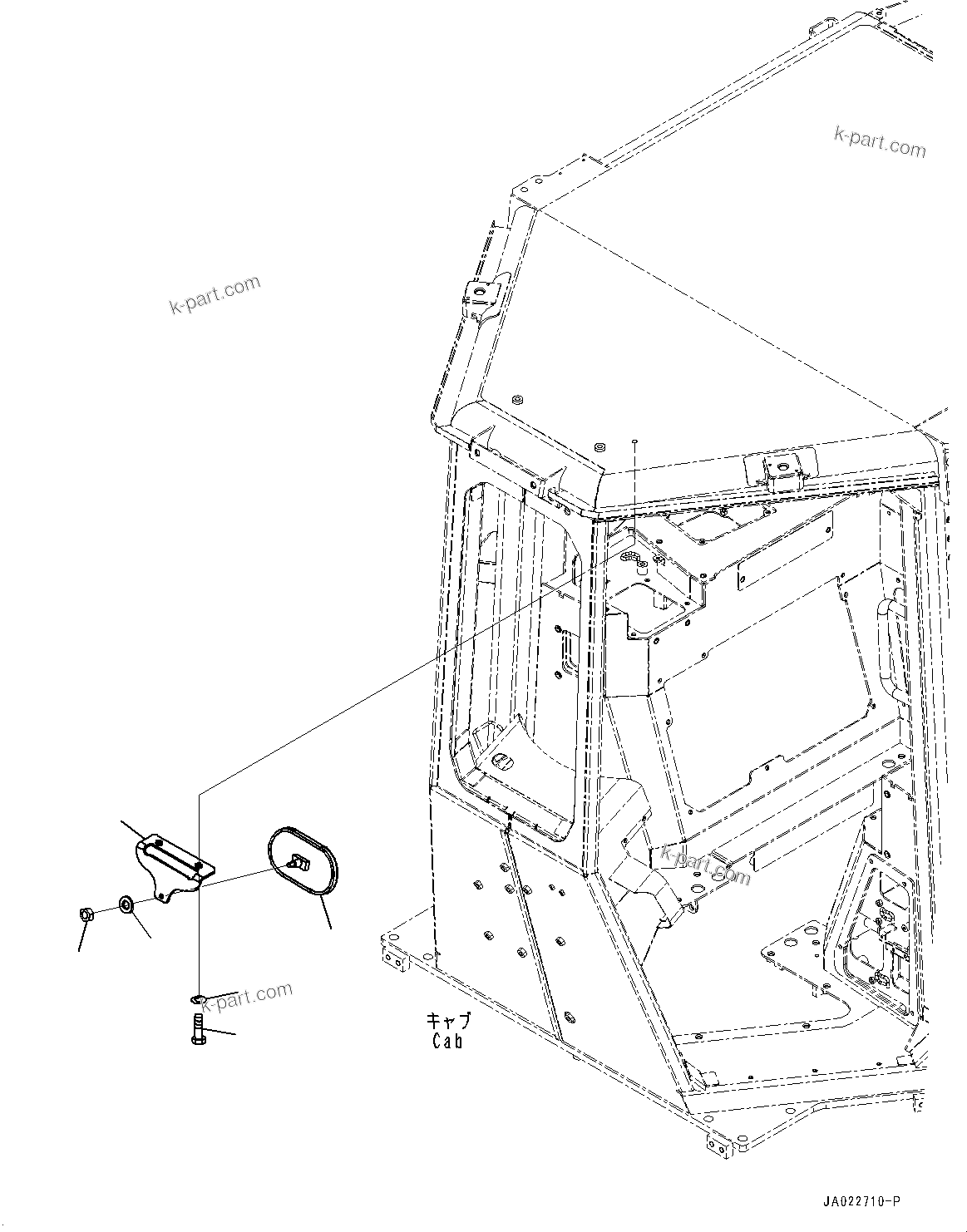 k-part.com

k-part.com

k-part.com

k-part.com

キャブ
Cab

JA022710-P