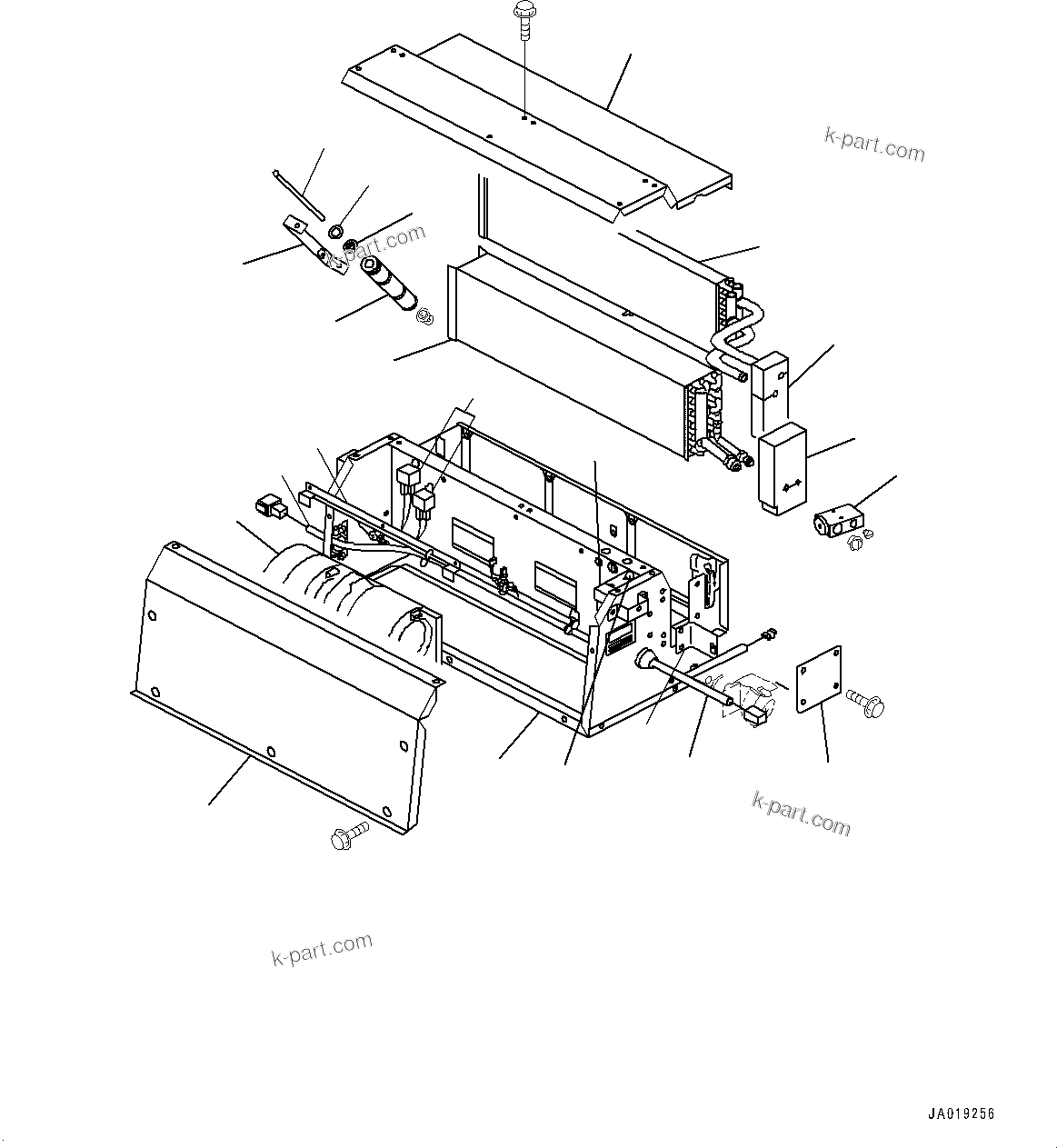 k-part.com

k-part.com

k-part.com

k-part.com

JA019256