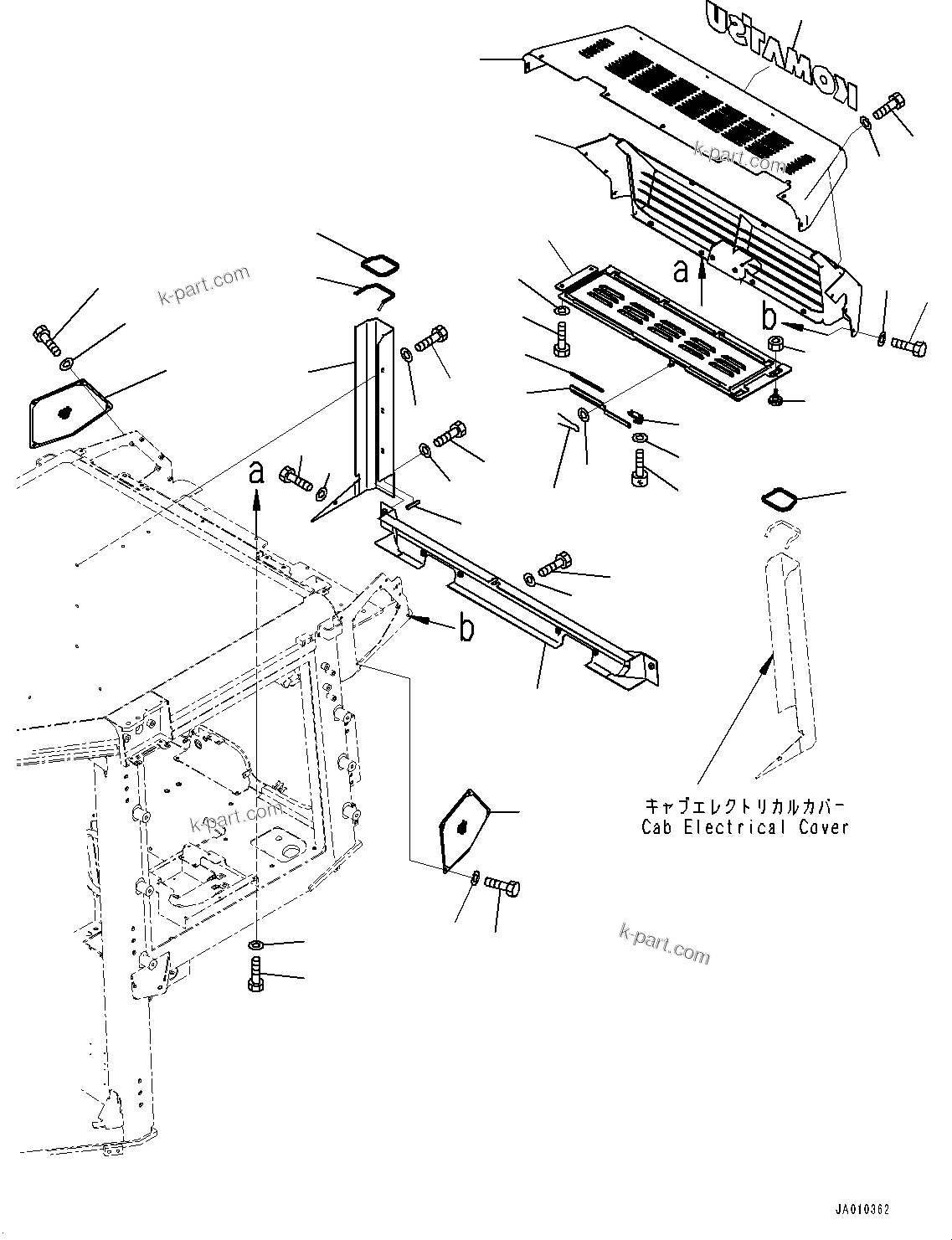 KOMATSU

k-part.com

k-part.com

a

b

a

b

k-part.com

キャブエレクトリカルカバー
Cab Electrical Cover

k-part.com

JA010362