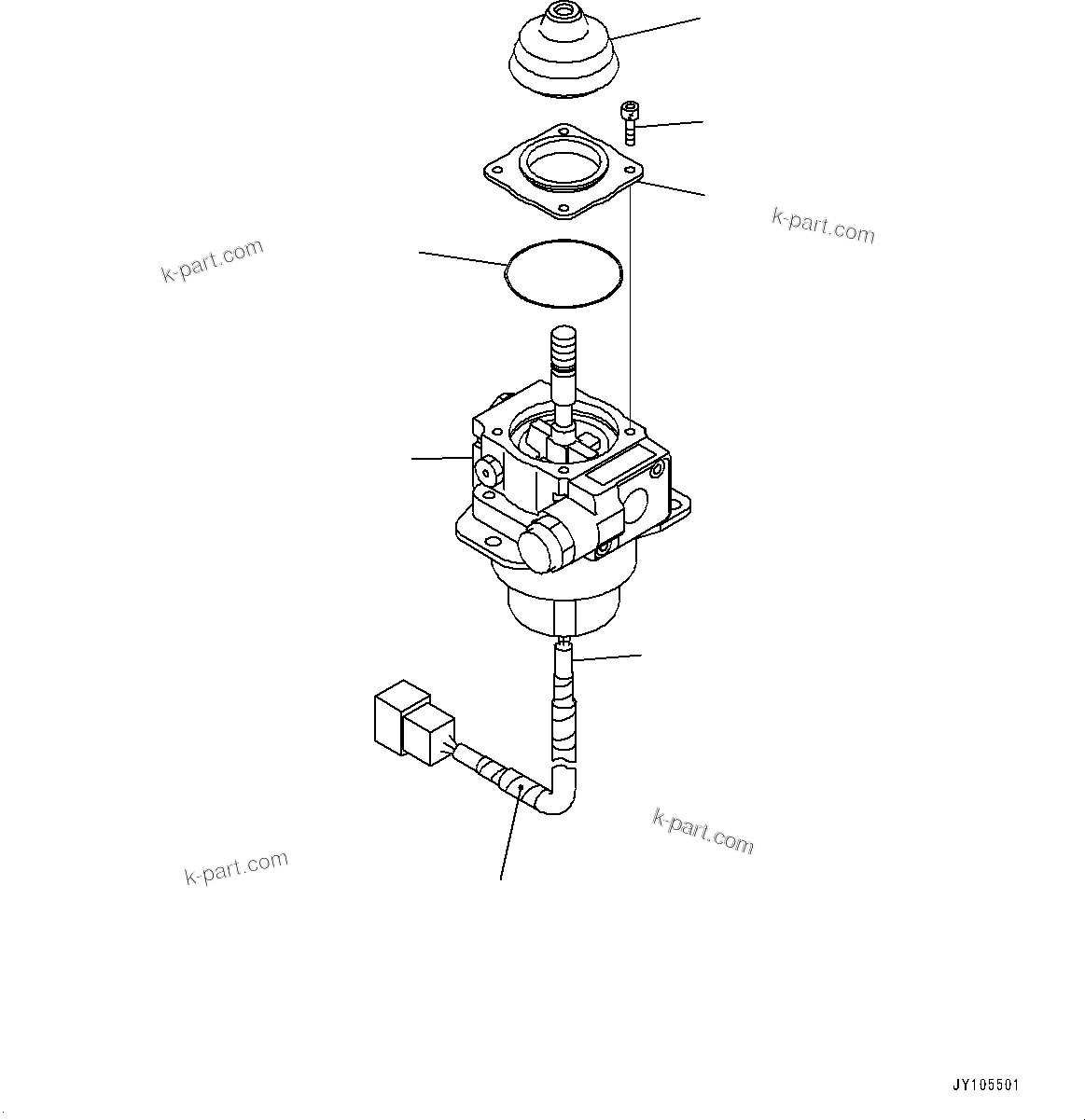 k-part.com

k-part.com

k-part.com

k-part.com

JY105501