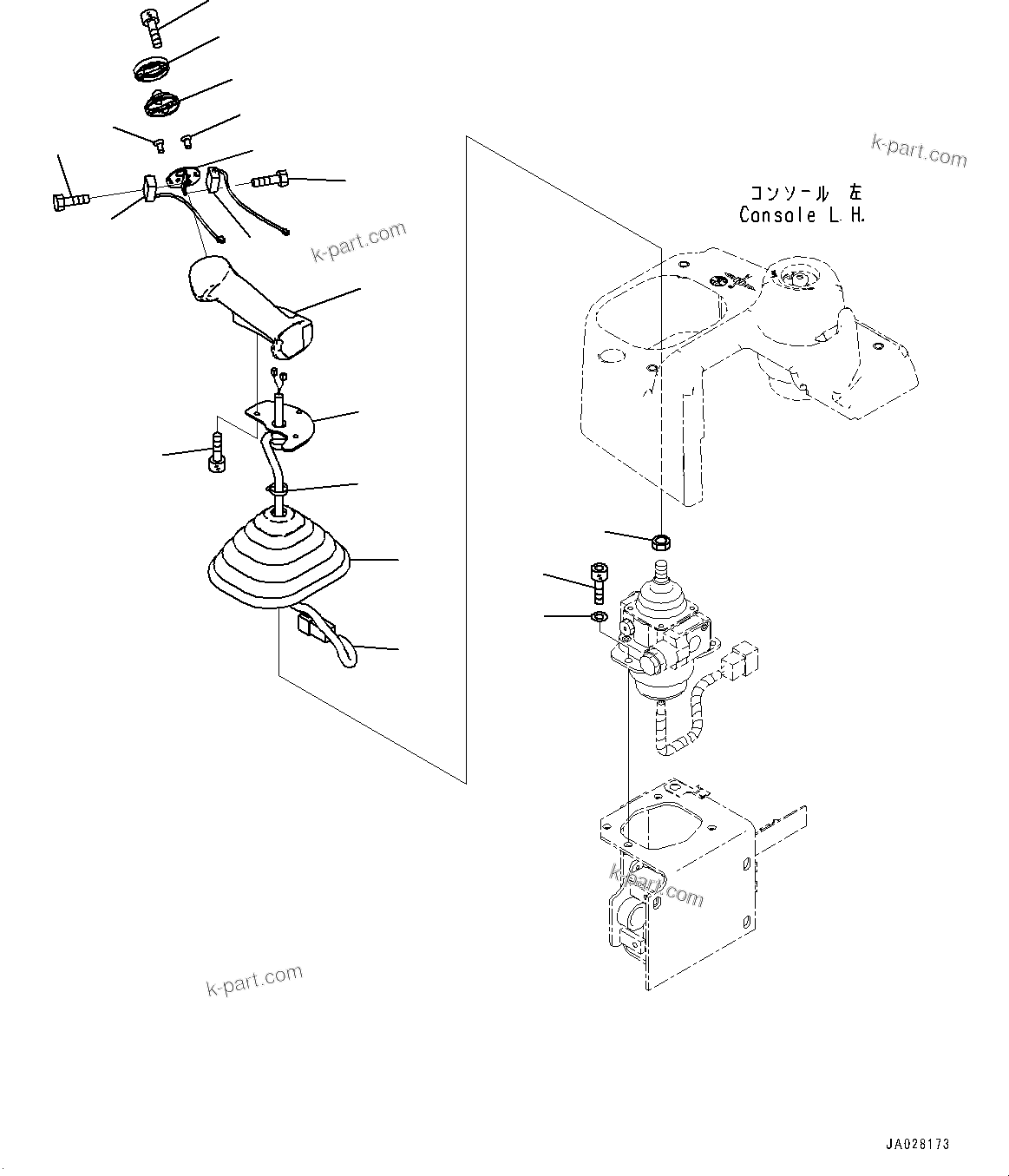 k-part.com

コンソール 左
Console L.H.

k-part.com

k-part.com

k-part.com

JA028173