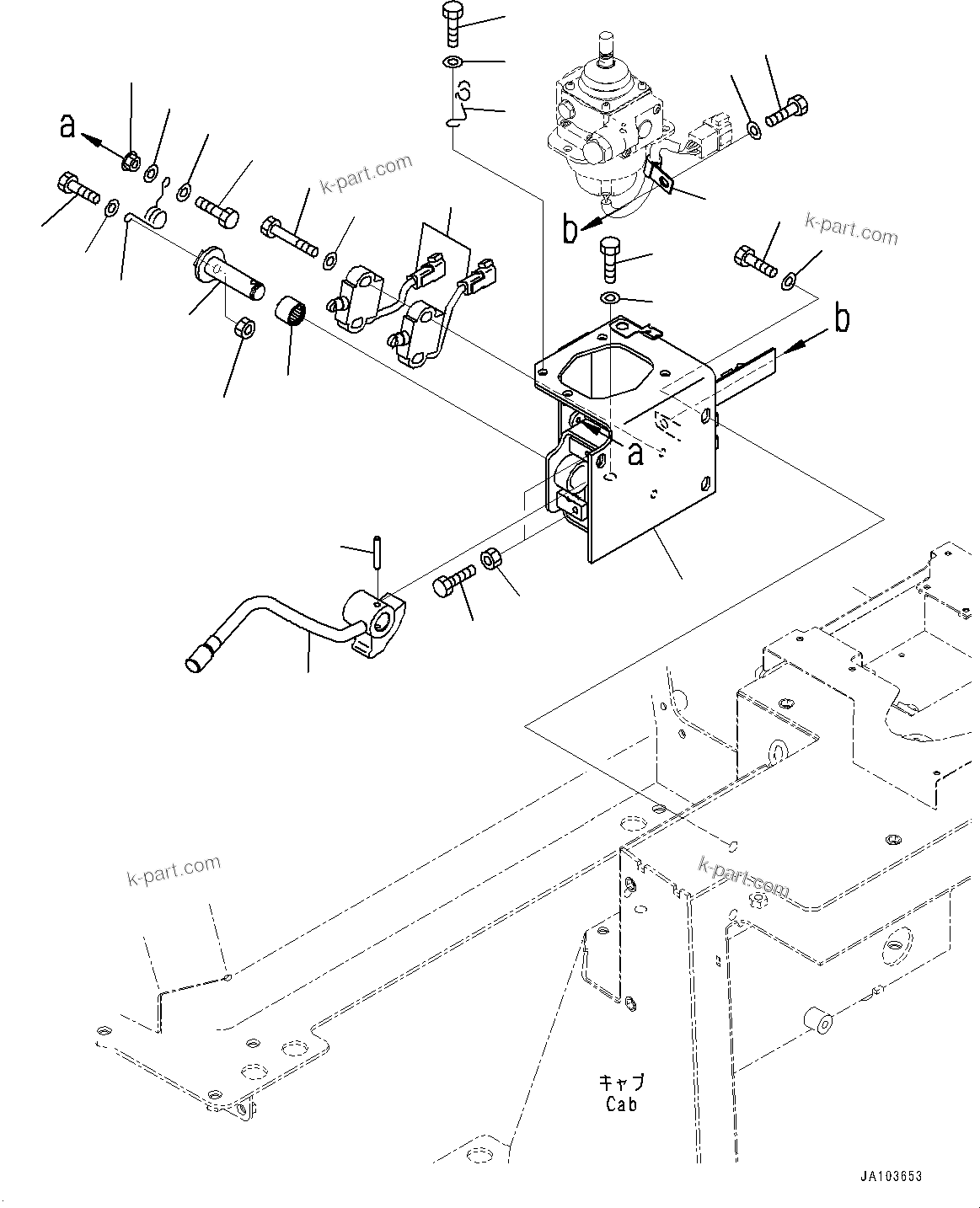 a

k-part.com

b

k-part.com

b

a

k-part.com

k-part.com

キャブ
Cab

JA103653