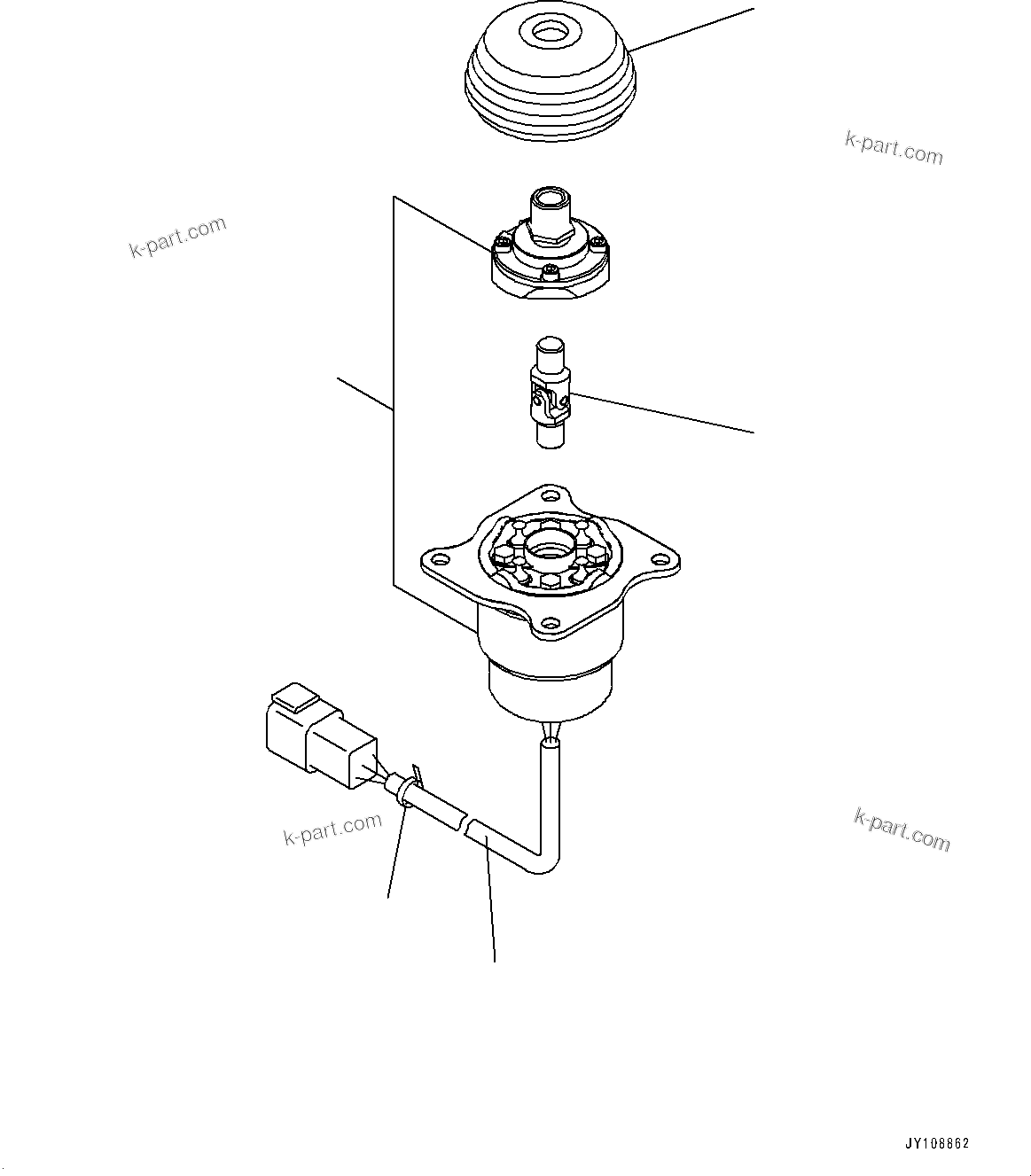 k-part.com

k-part.com

k-part.com

k-part.com

JY108862