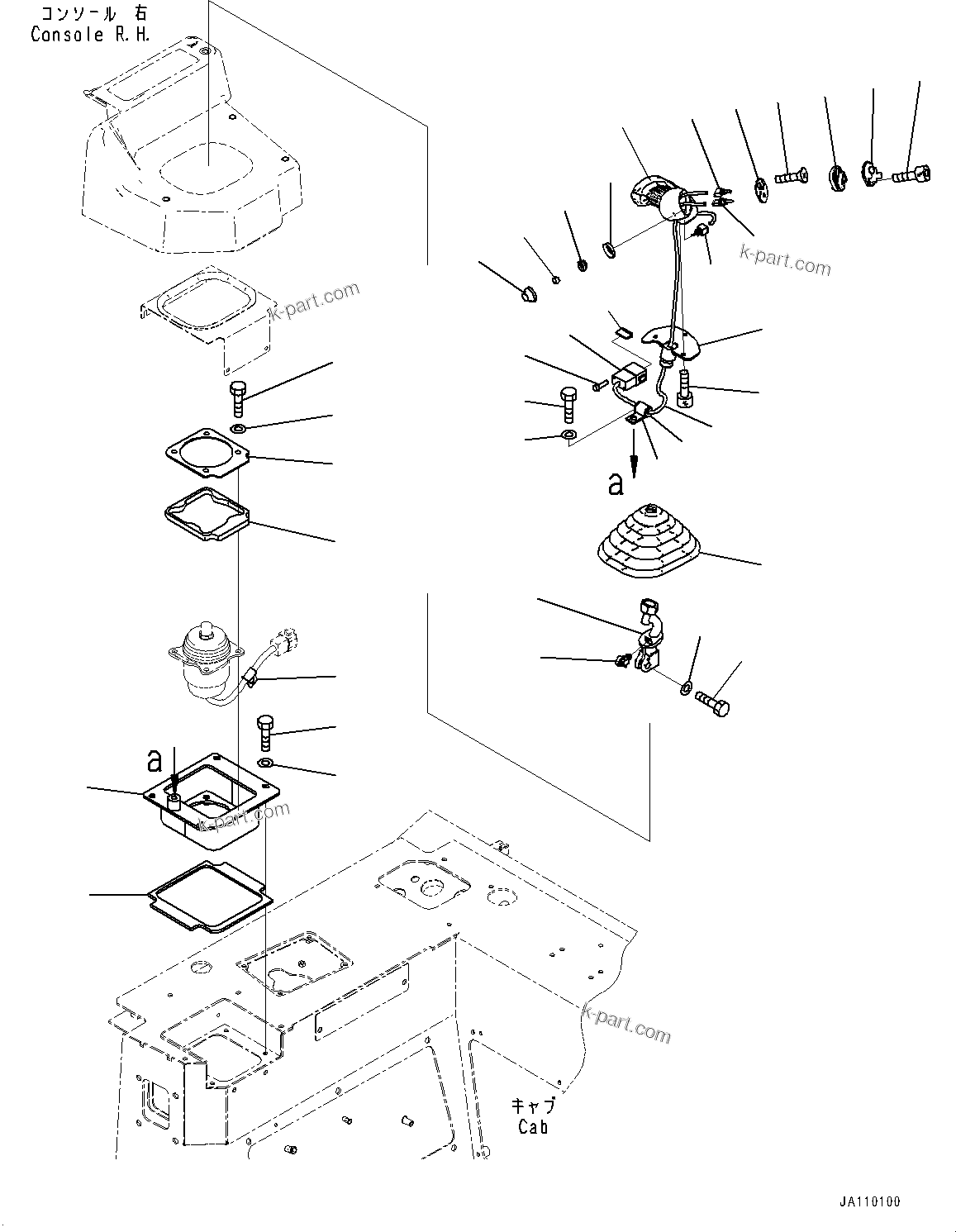 コンソール 右
Console R.H.

k-part.com

k-part.com

a

a

k-part.com

k-part.com

キャブ
Cab

JA110100