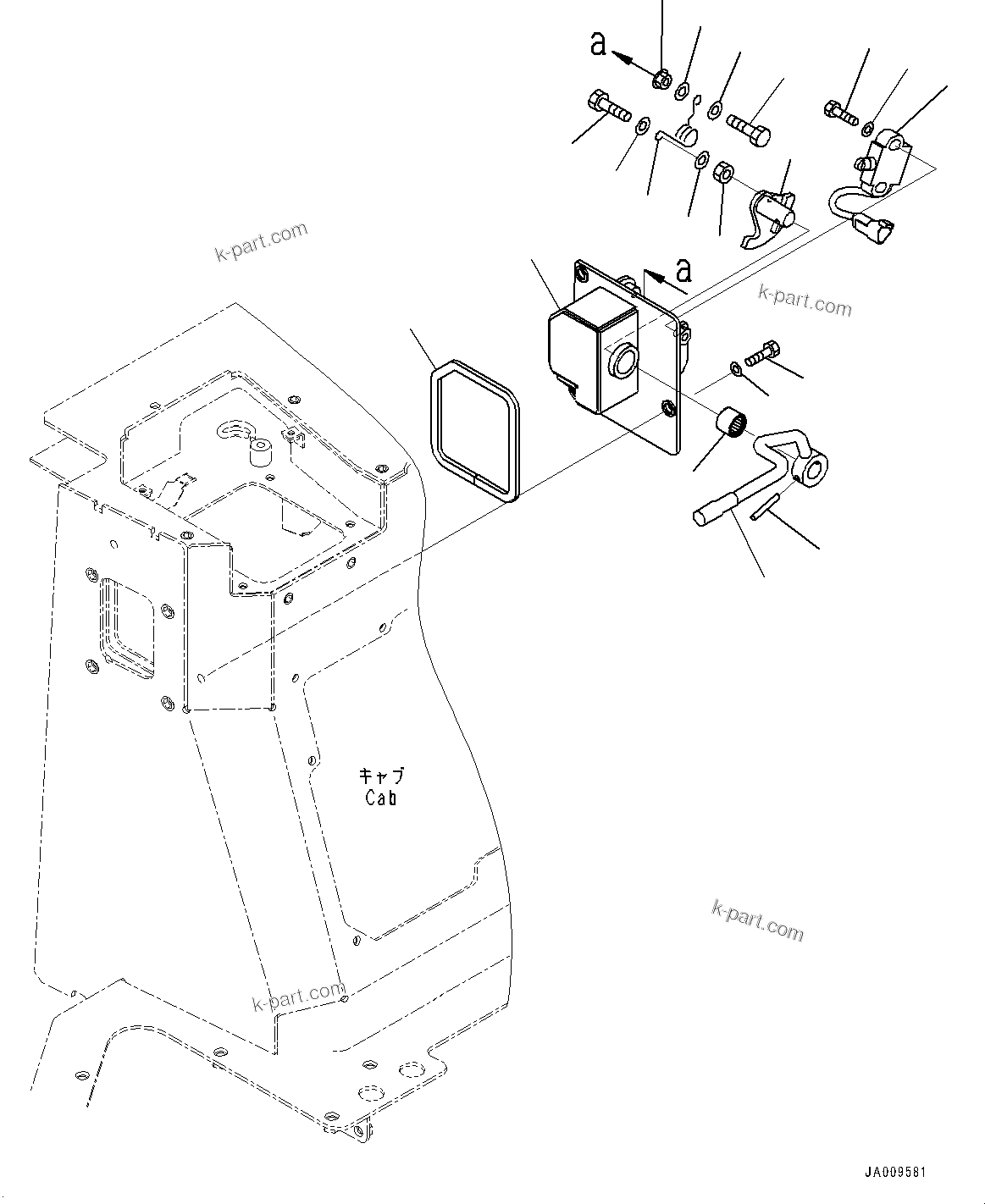 a

k-part.com

a

k-part.com

キャブ
Cab

k-part.com

k-part.com

JA009581