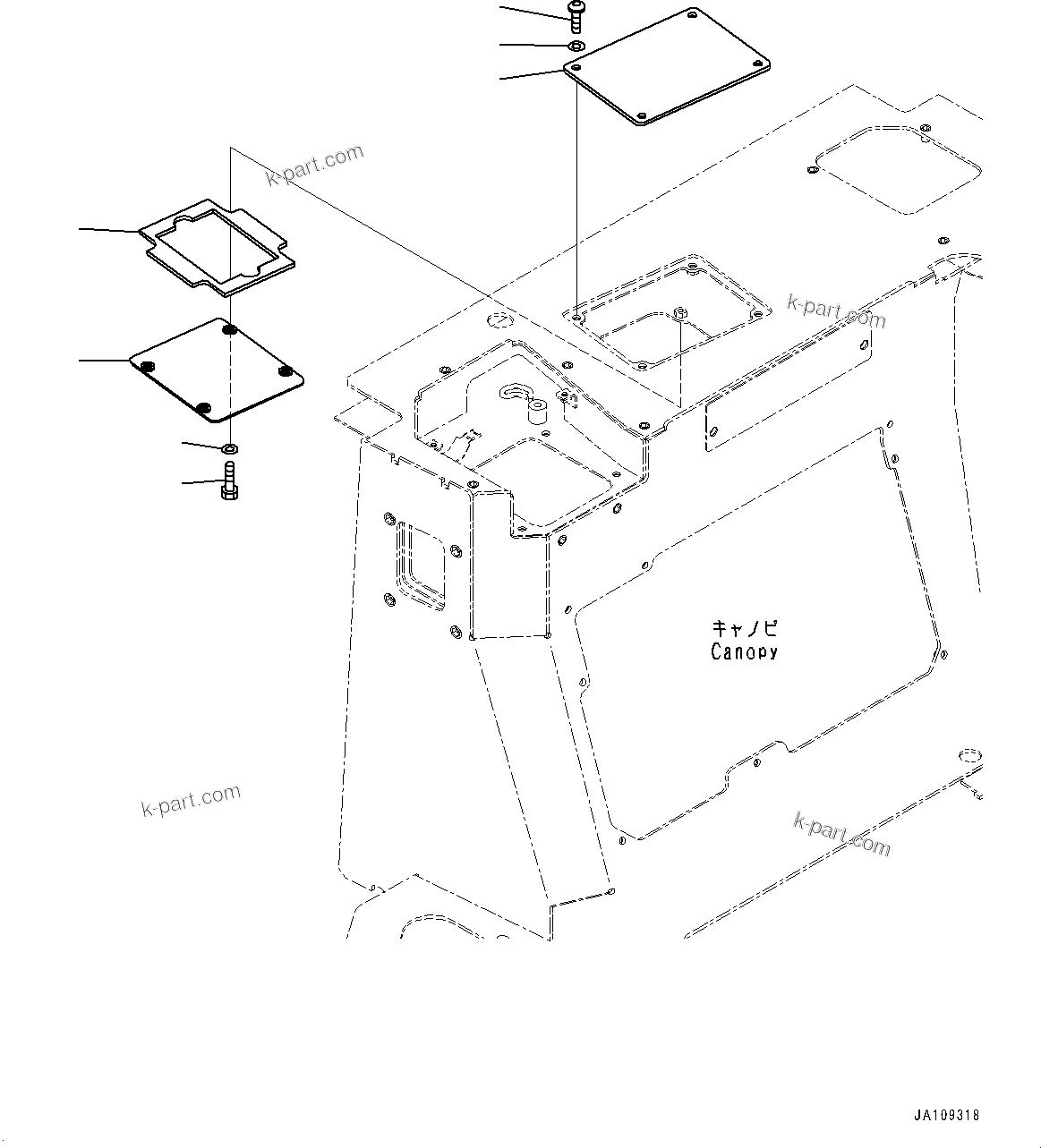 k-part.com

k-part.com

キャノピ
Canopy

k-part.com

k-part.com

JA109318