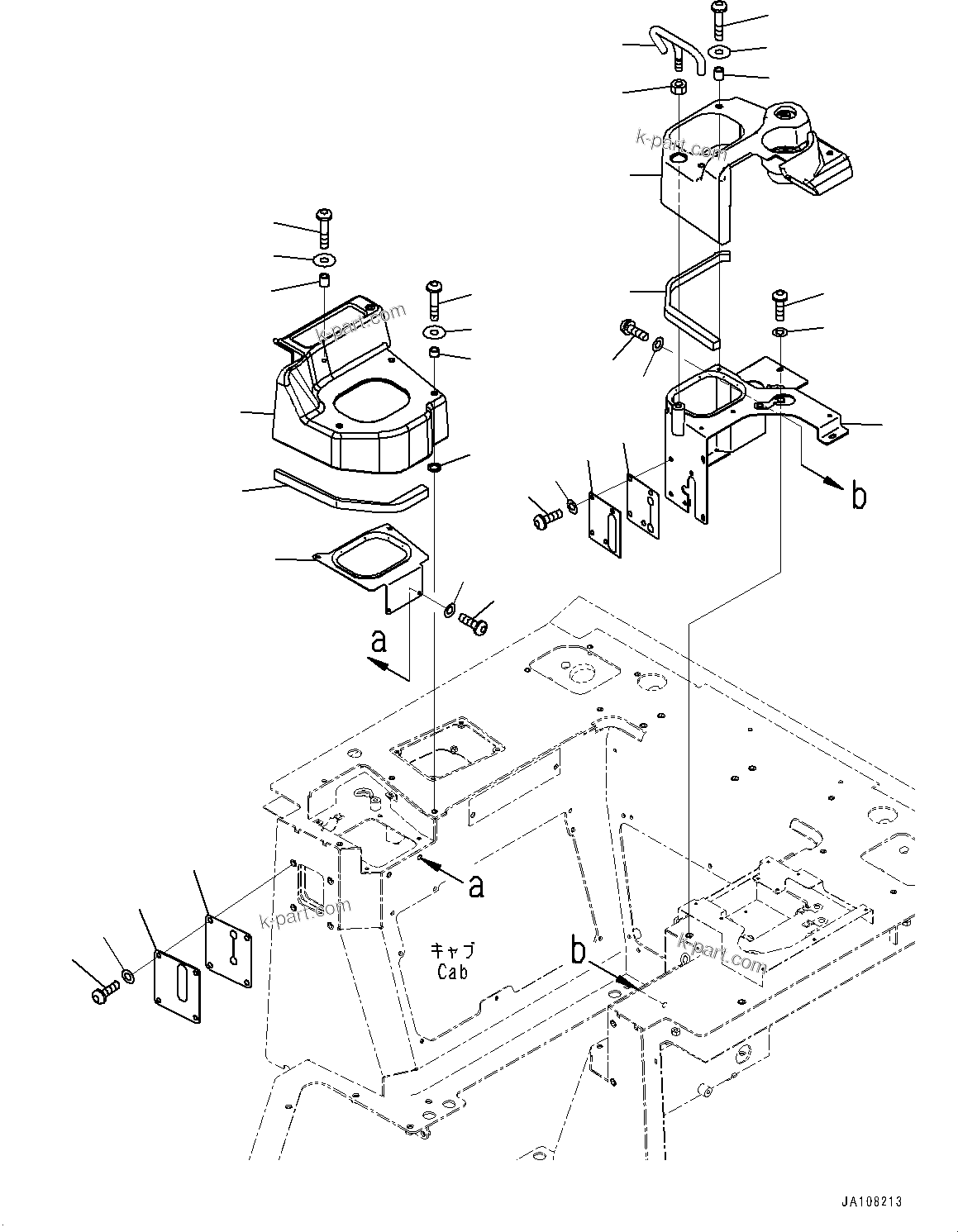 k-part.com

k-part.com

b

a

a

k-part.com

キャブ
Cab

b

k-part.com

JA108213