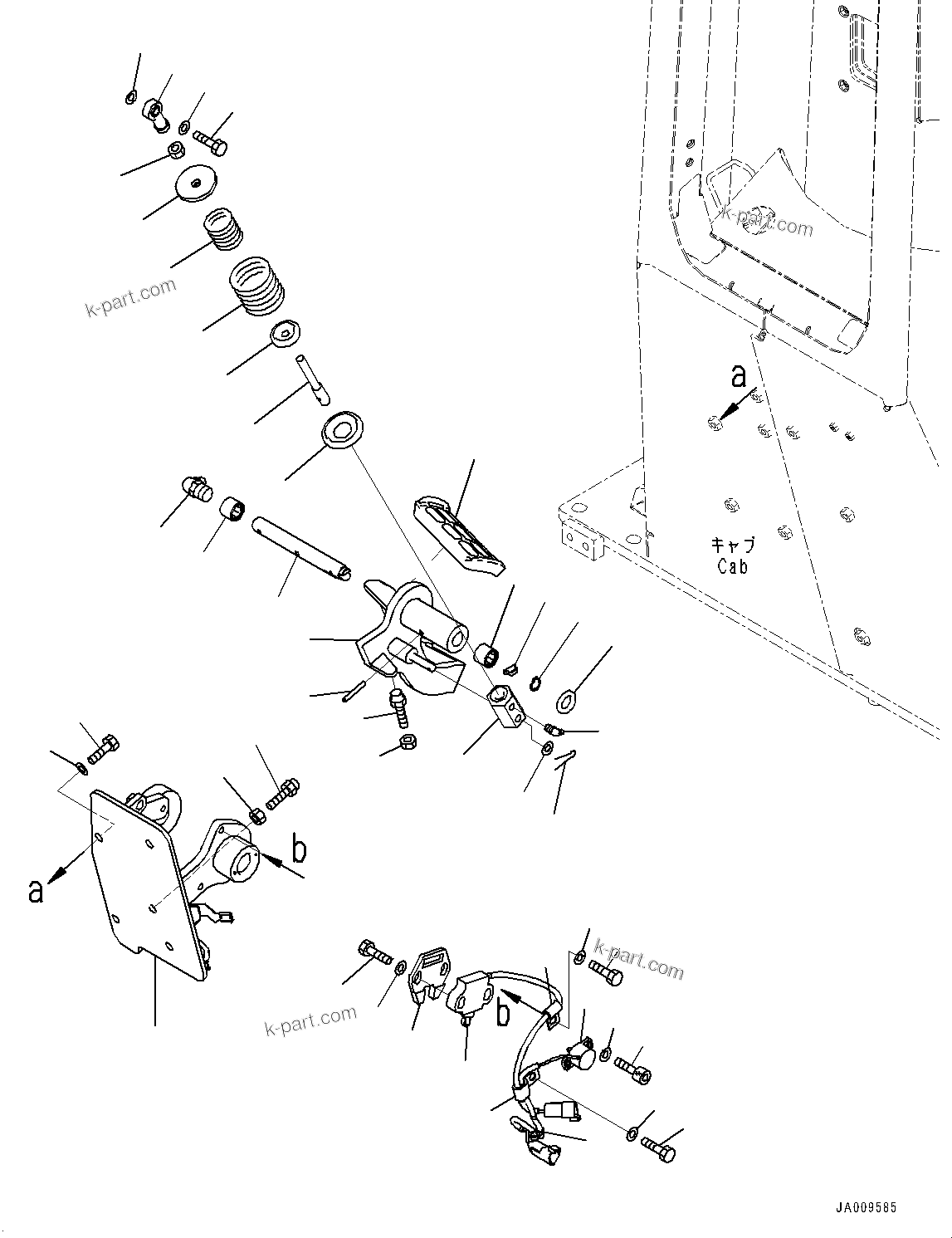 k-part.com

k-part.com

a

キャブ
Cab

b

a

k-part.com

b

k-part.com

JA009585