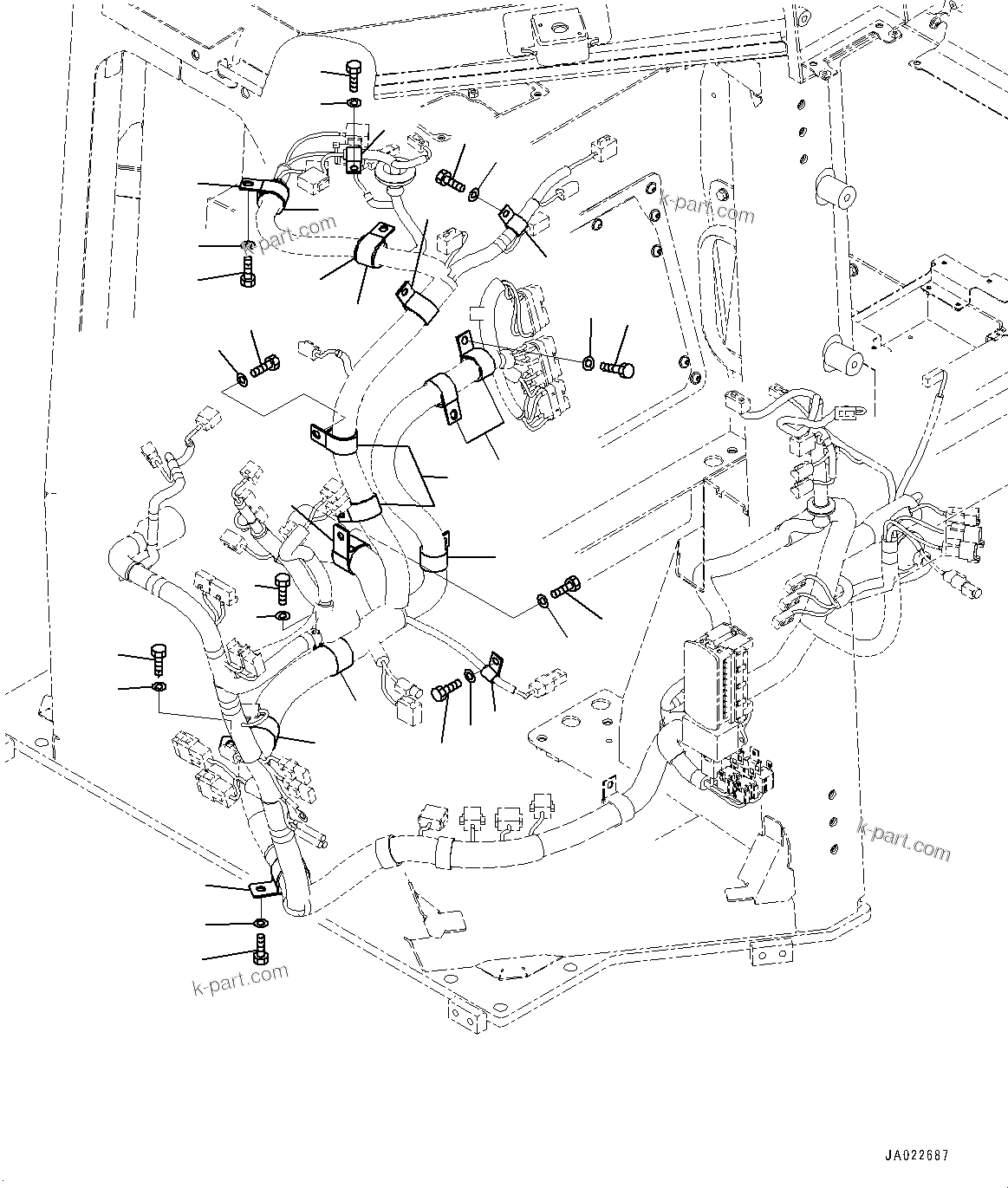 k-part.com

k-part.com

k-part.com

k-part.com

JA022687