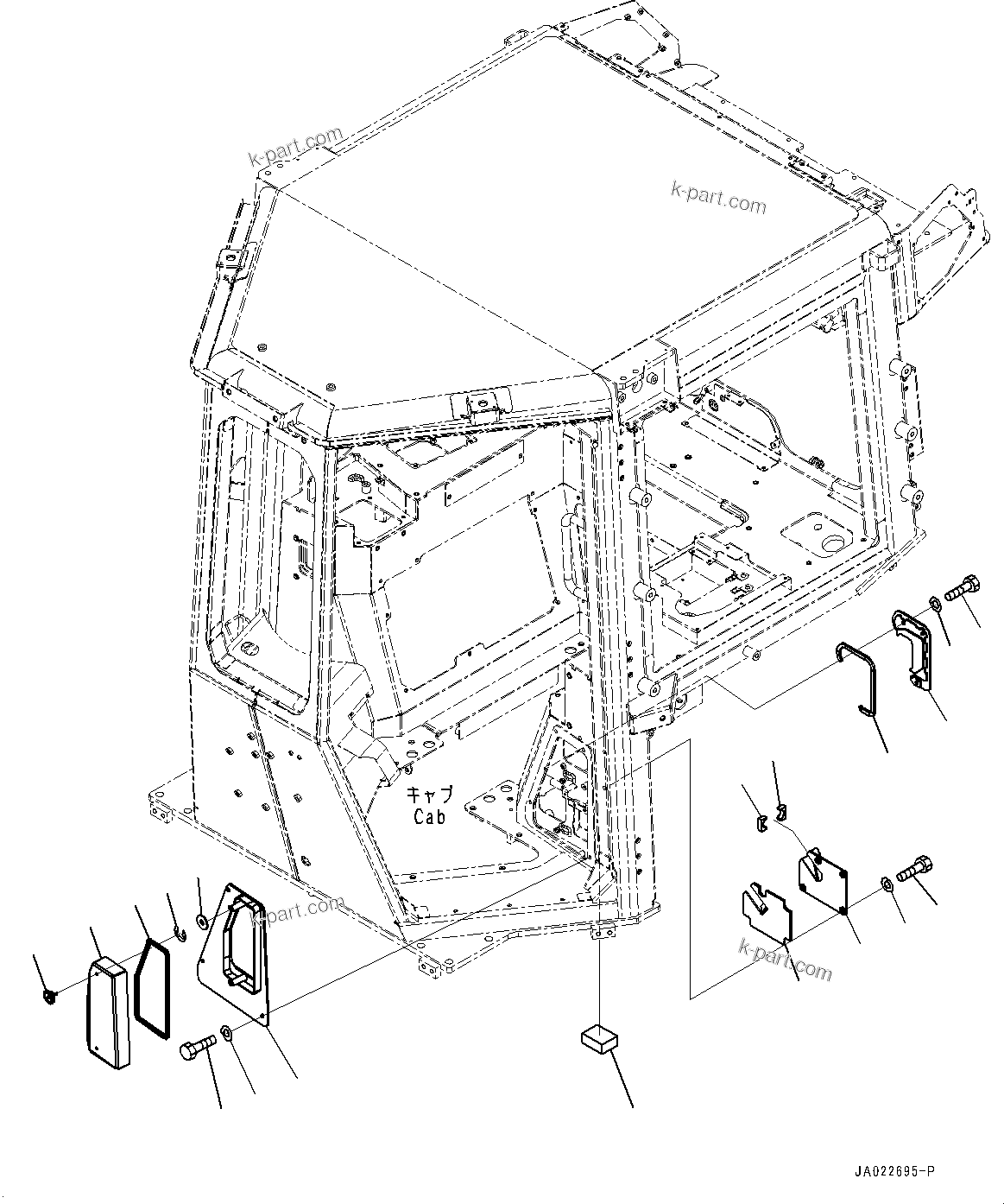 k-part.com

k-part.com

キャブ
Cab

k-part.com

k-part.com

JA022695-P