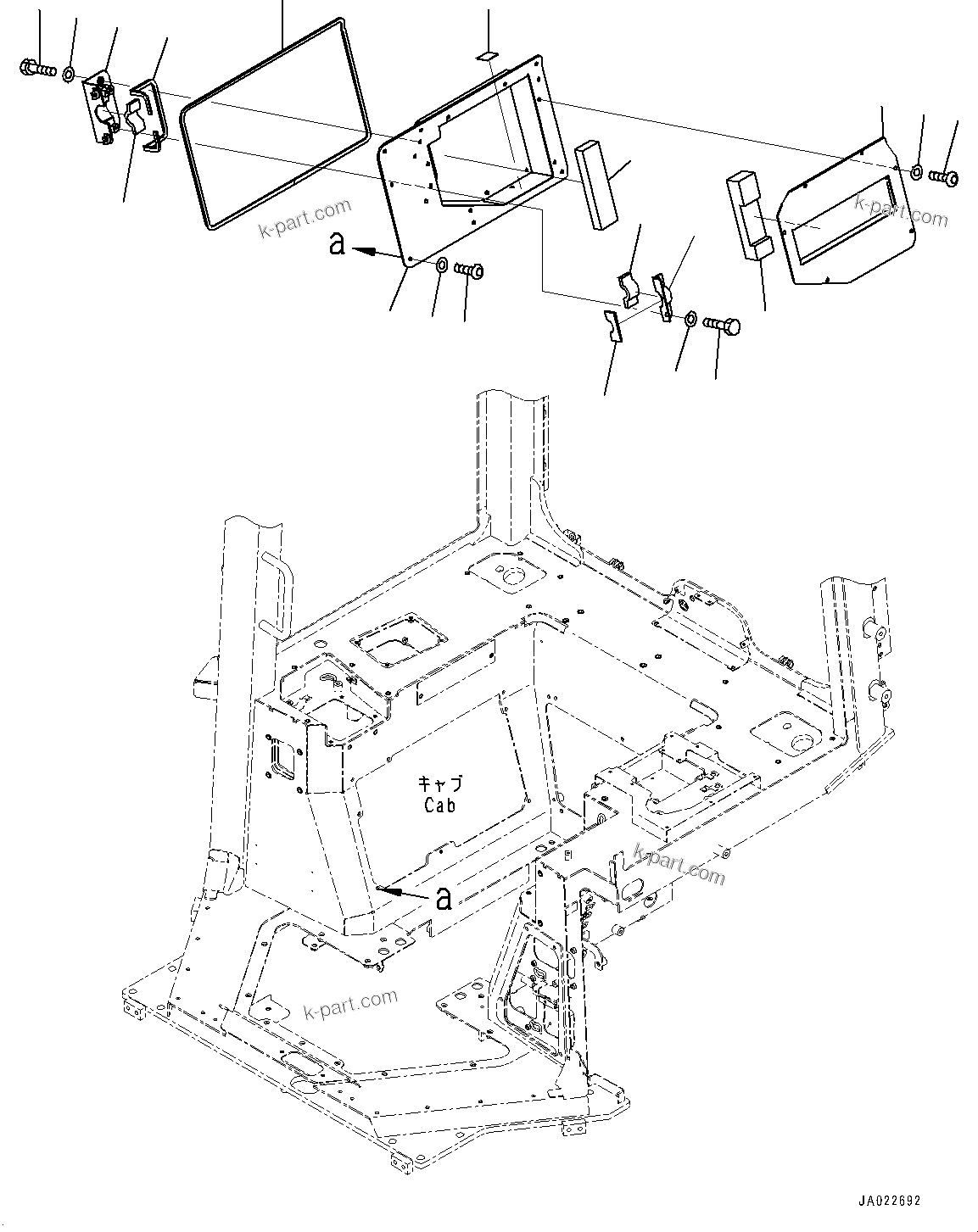 k-part.com

k-part.com

a

キャブ
Cab

k-part.com

a

k-part.com

JA022692