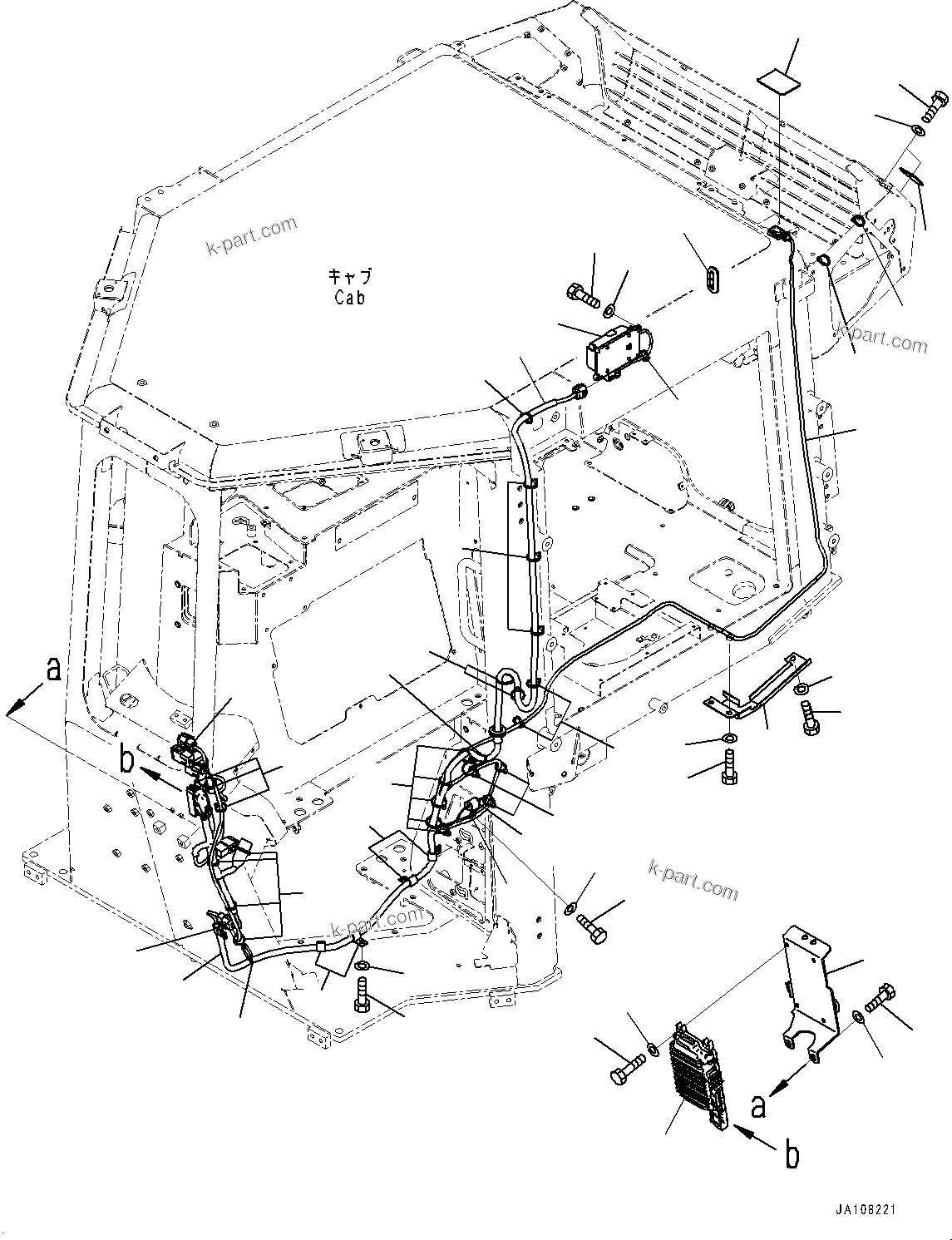 k-part.com

キャブ
Cab

k-part.com

a

b

k-part.com

k-part.com

a

b

JA108221