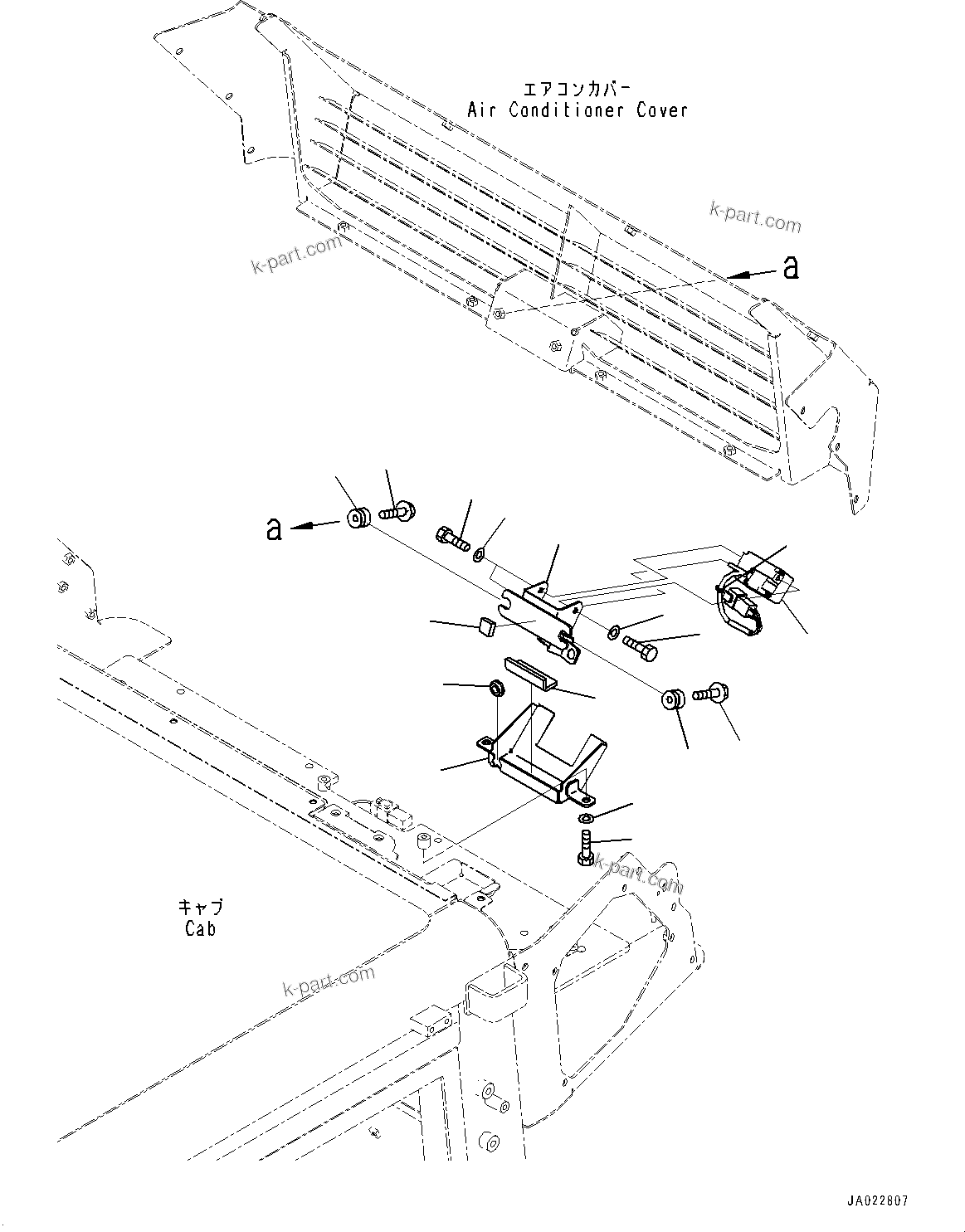 エアコンカバー
Air Conditioner Cover

k-part.com

k-part.com

a

a

k-part.com

キャブ
Cab

k-part.com

JA022807