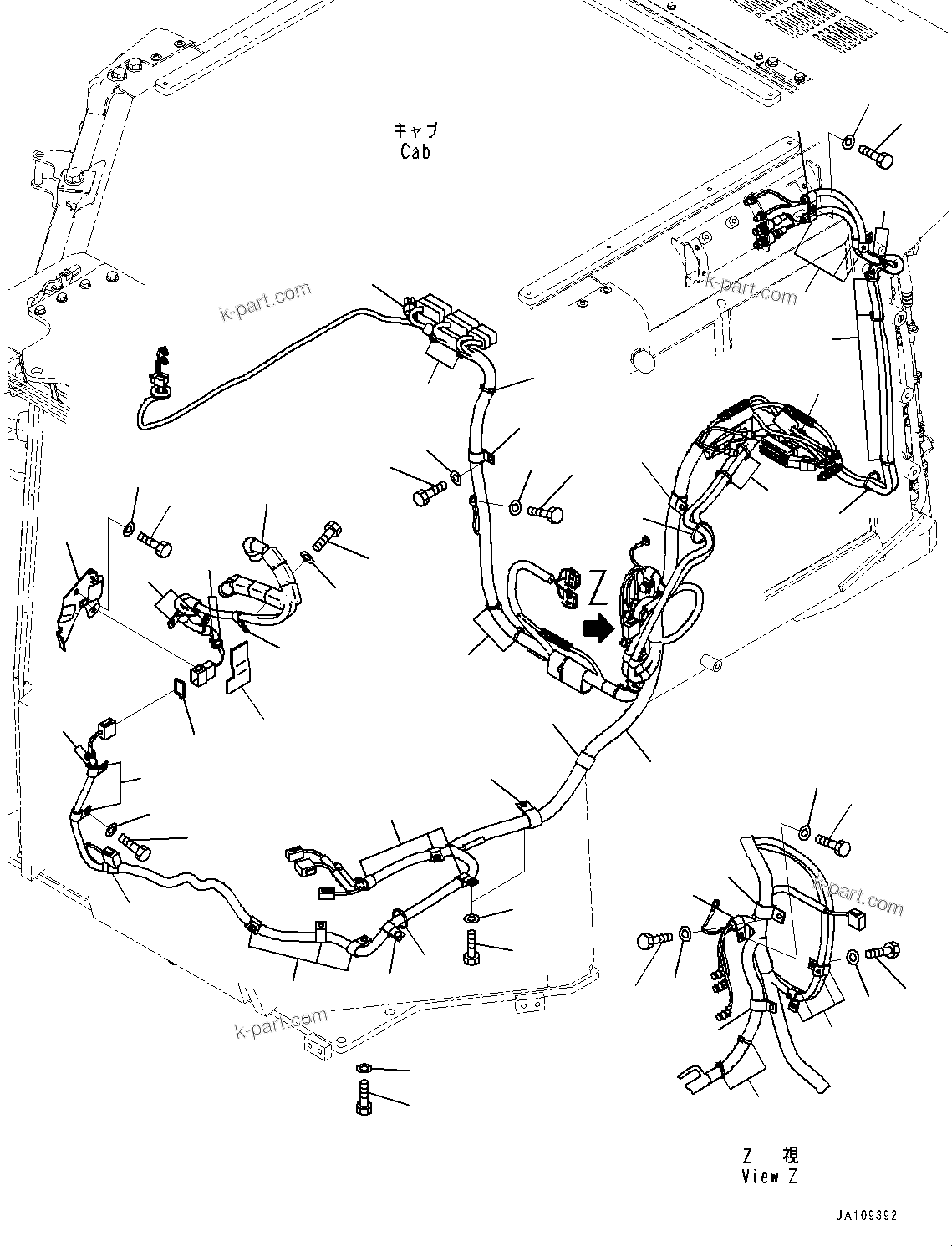 キャブ
Cab

k-part.com

k-part.com

Z

k-part.com

k-part.com

Z 視
View Z

JA109392