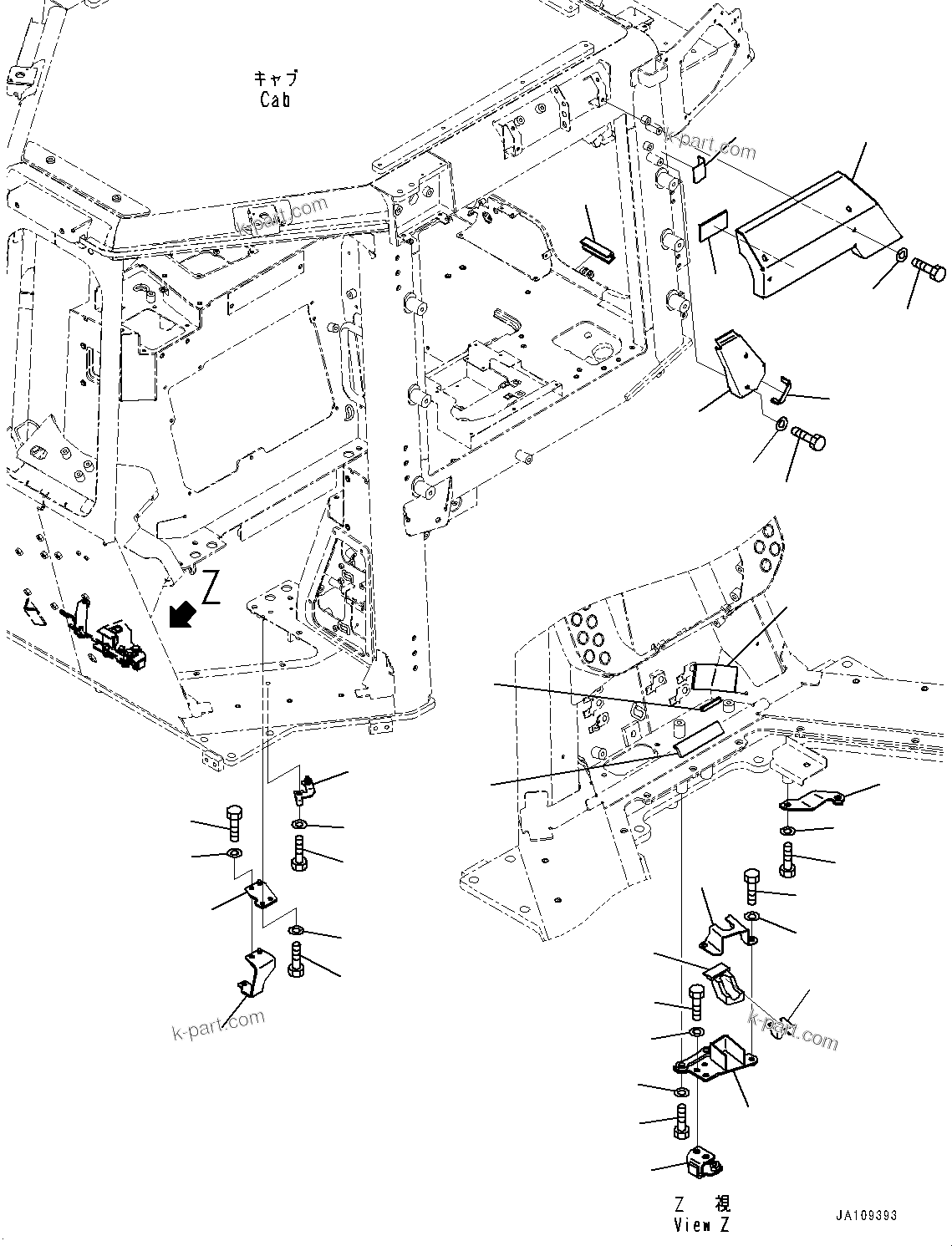 キャブ
Cab

k-part.com

k-part.com

Z

k-part.com

k-part.com

Z 視
View Z

JA109393