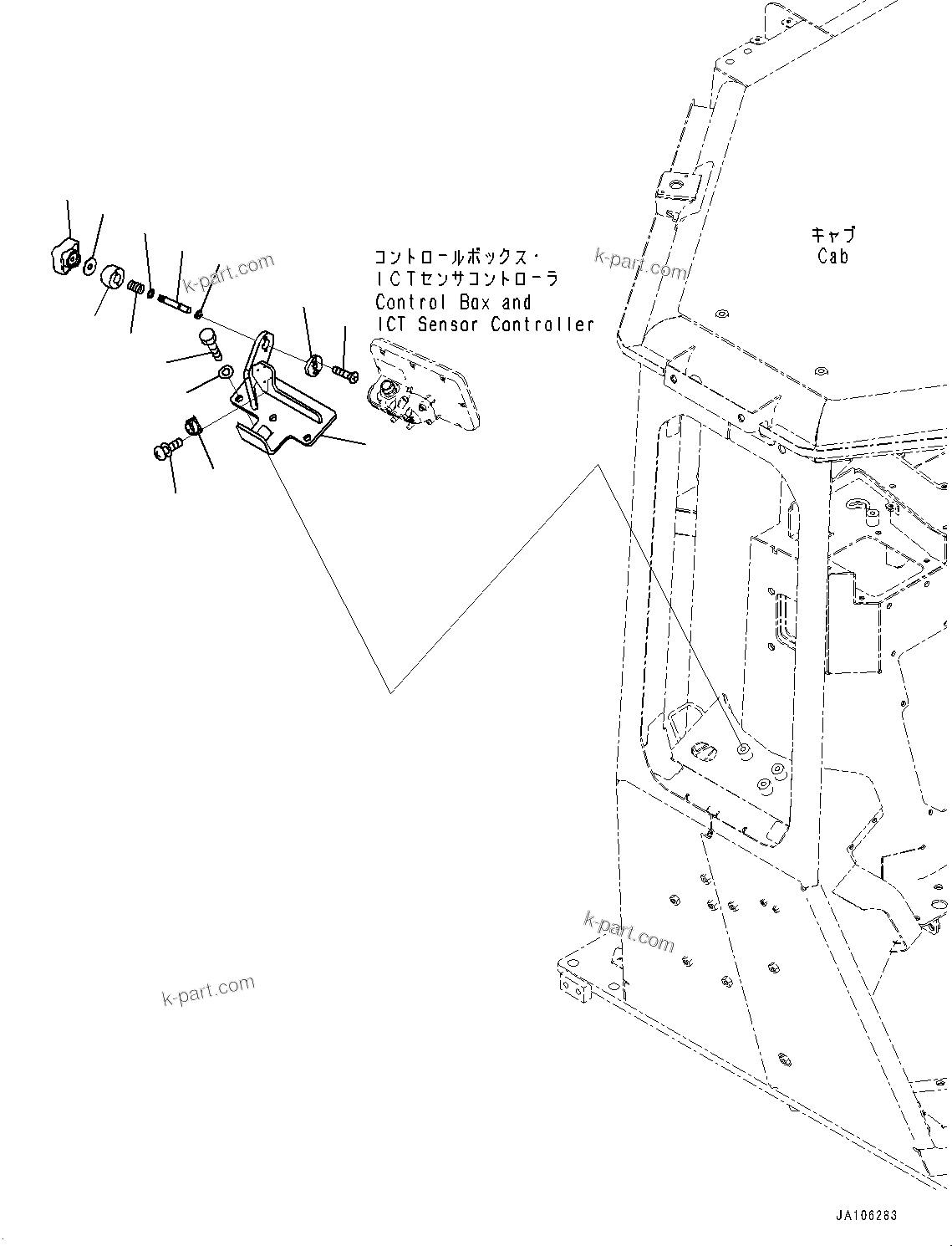 k-part.com

コントロールボックス・
ICTセンサコントローラ
Control Box and
ICT Sensor Controller

k-part.com

キャブ
Cab

k-part.com

k-part.com

JA106283