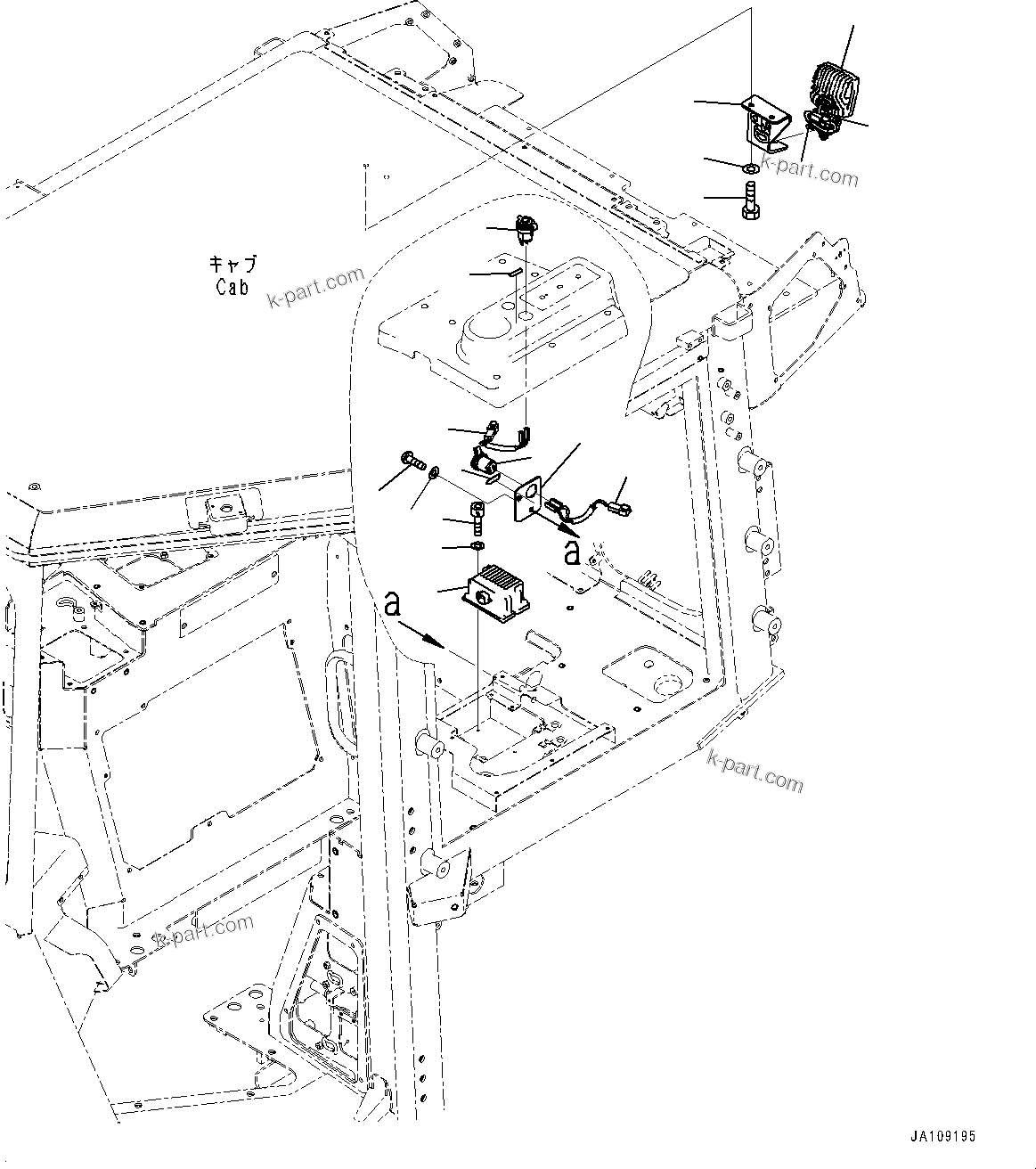 k-part.com

キャブ
Cab

k-part.com

a

a

k-part.com

k-part.com

JA109195