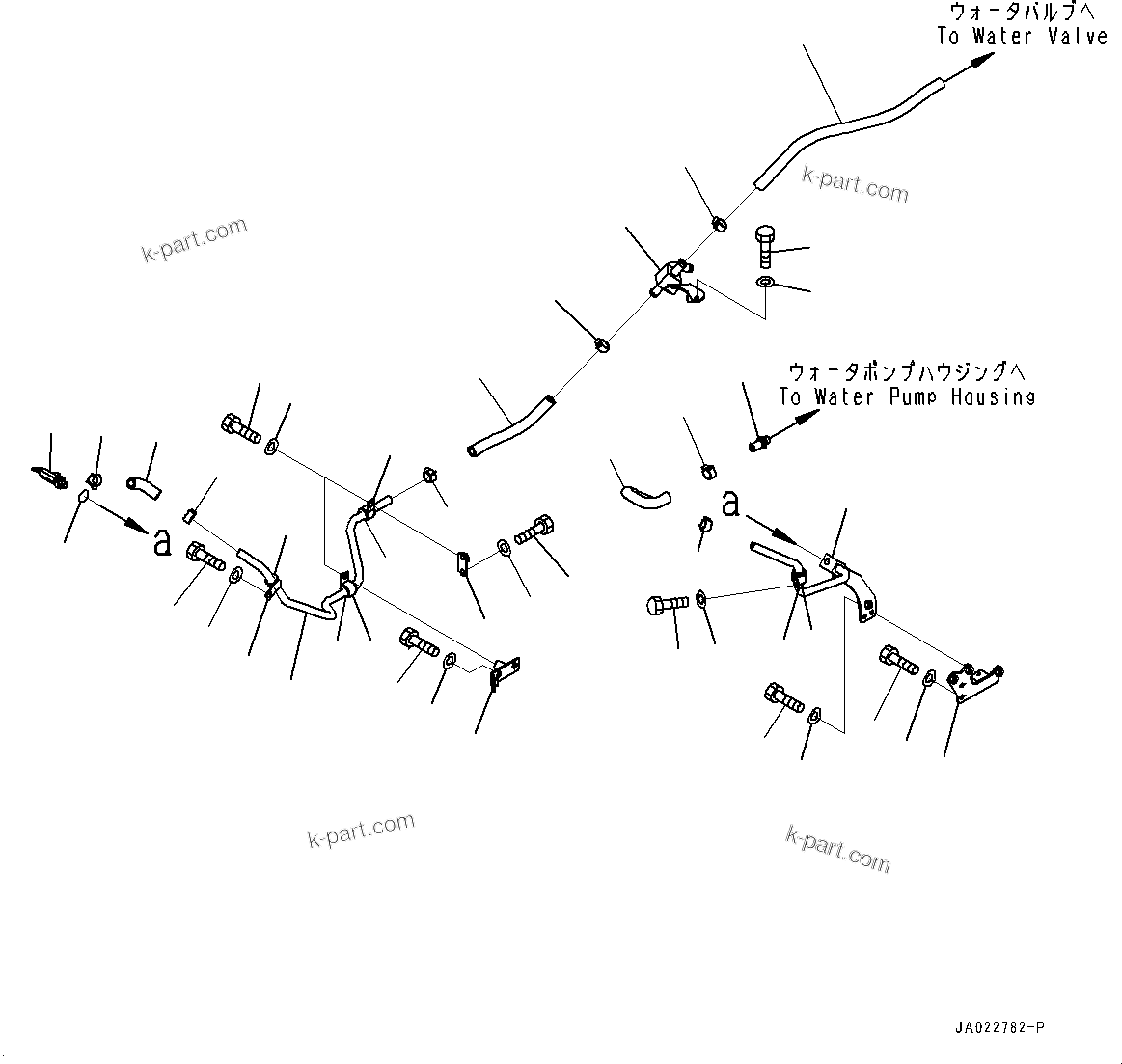 ウォータバルブへ
To Water Valve

k-part.com

k-part.com

ウォータポンプハウジングへ
To Water Pump Housing

a

a

k-part.com

k-part.com

JA022782-P