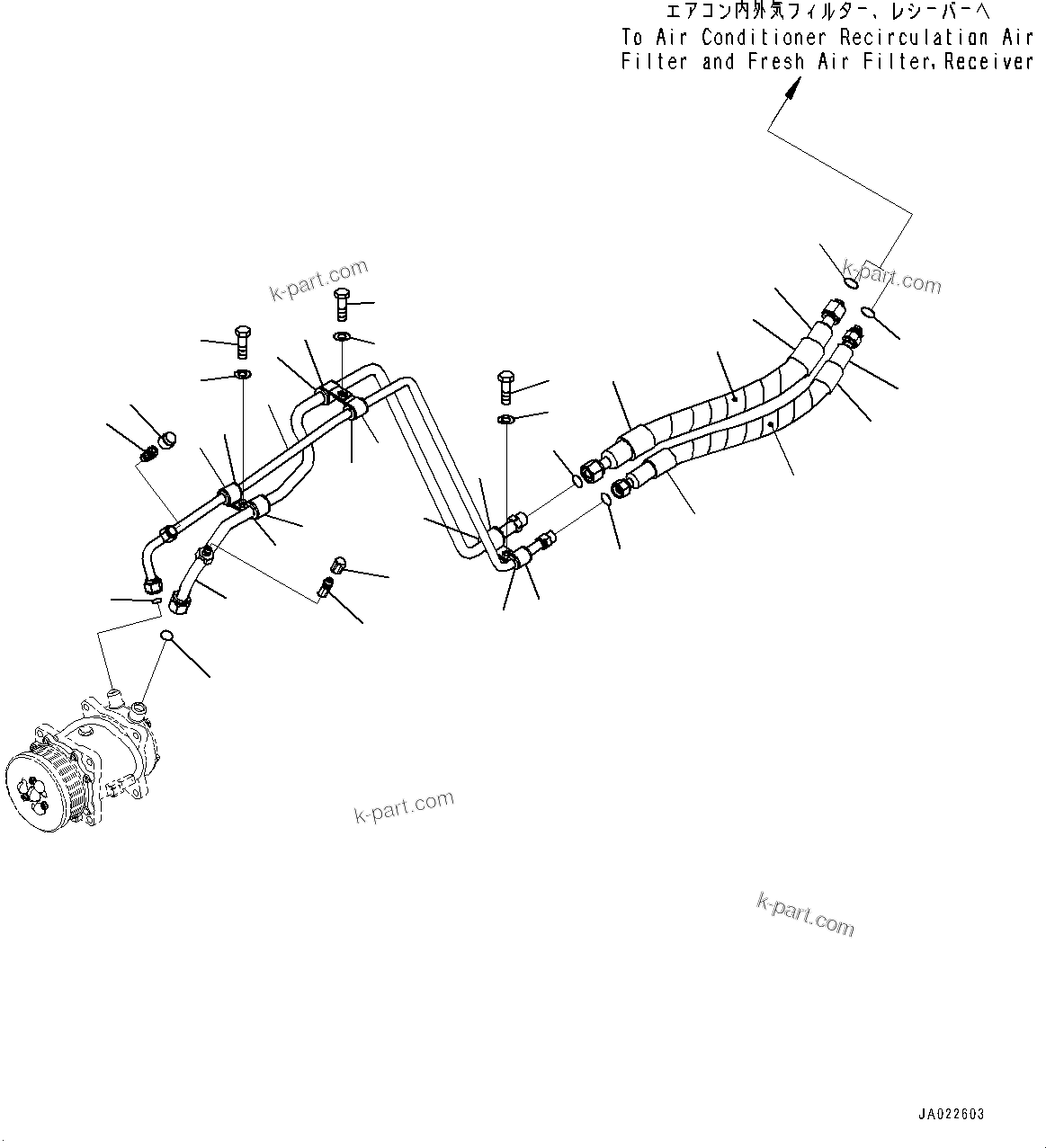 エアコン内外気フィルター、レシーバーへ
To Air Conditioner Recirculation Air Filter and Fresh Air Filter, Receiver

k-part.com

k-part.com

k-part.com

k-part.com

JA022603