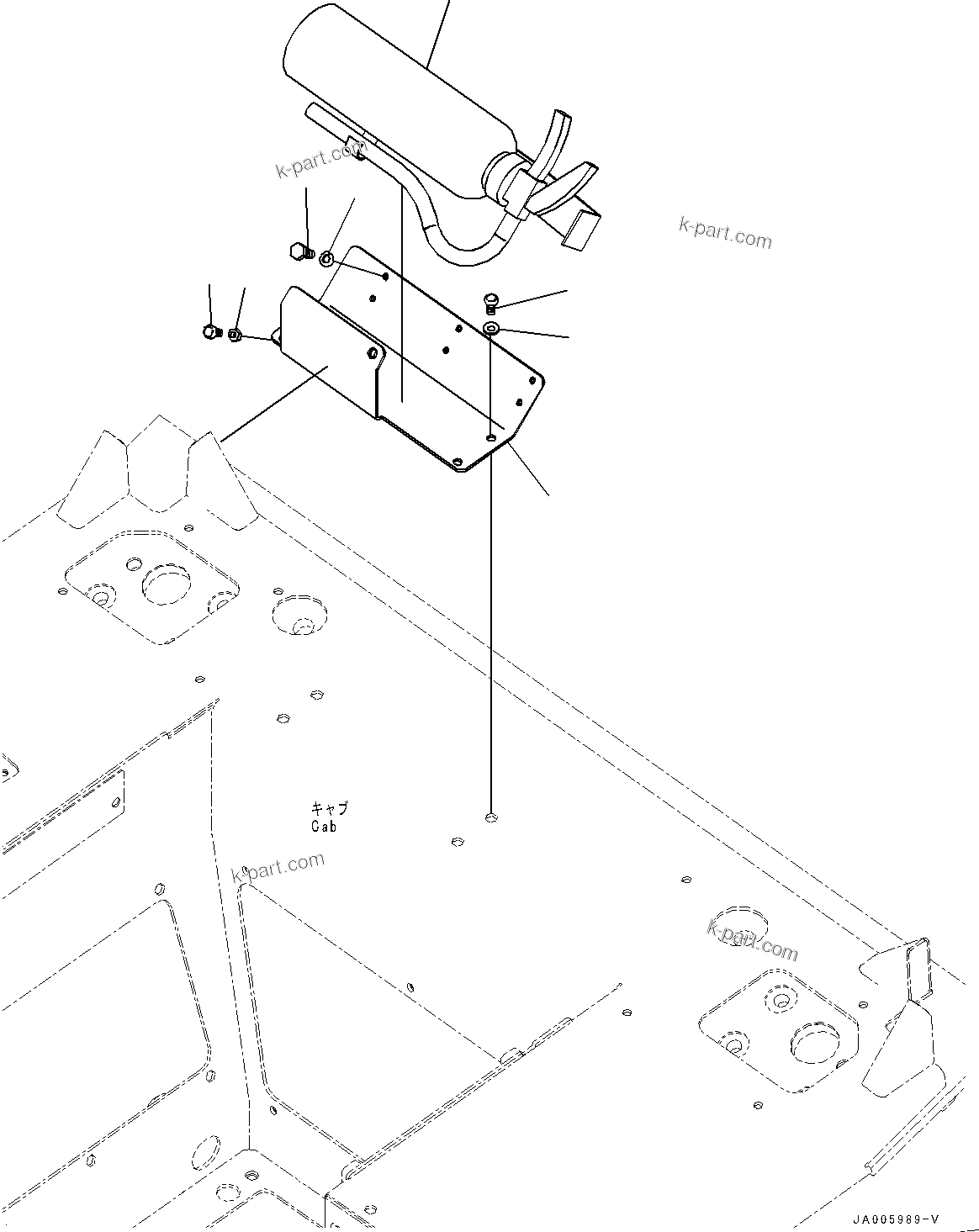 k-part.com

k-part.com

キャブ
Cab

k-part.com

k-part.com

JA005989-V