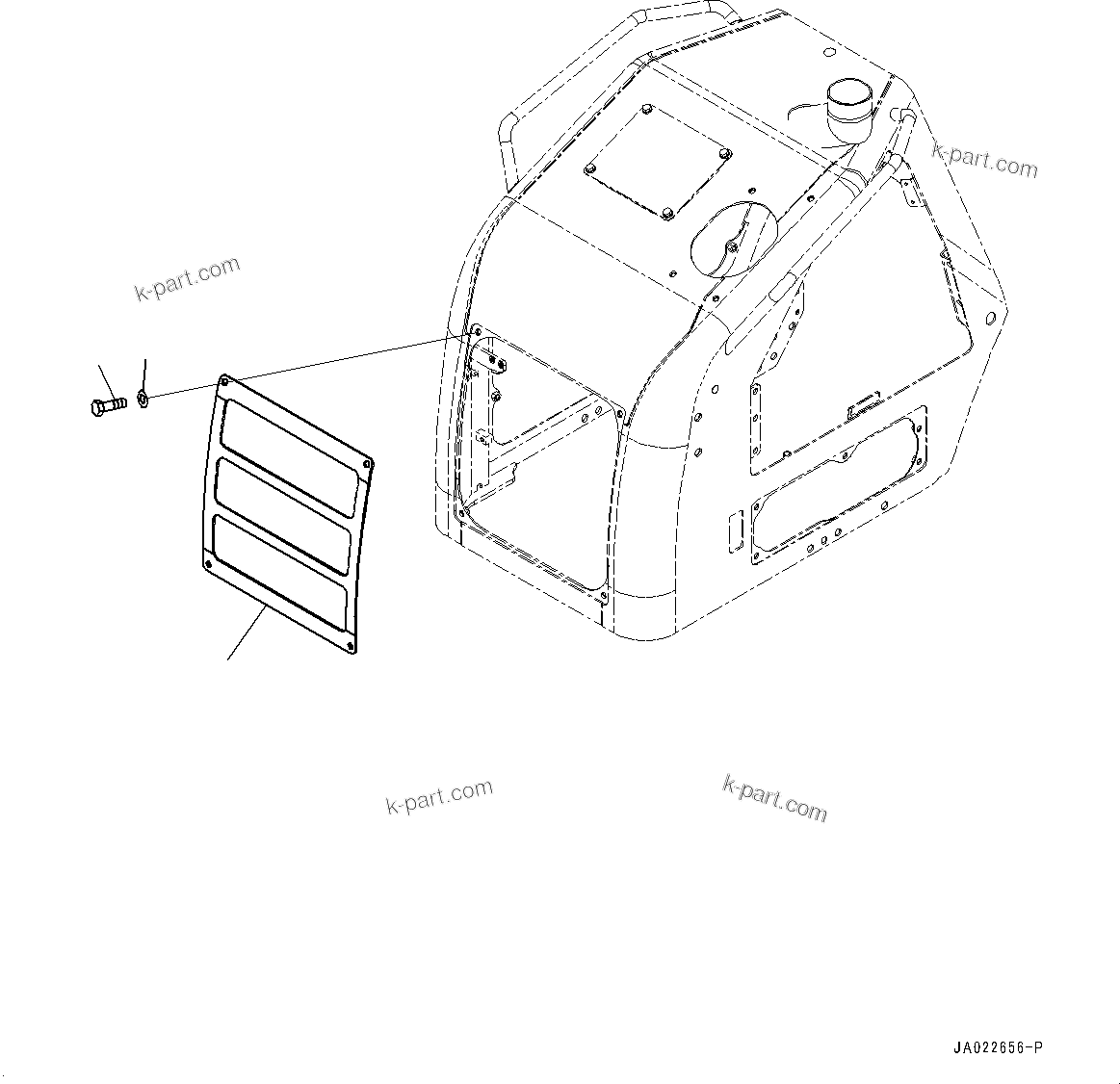 k-part.com

k-part.com

k-part.com

k-part.com

JA022656-P