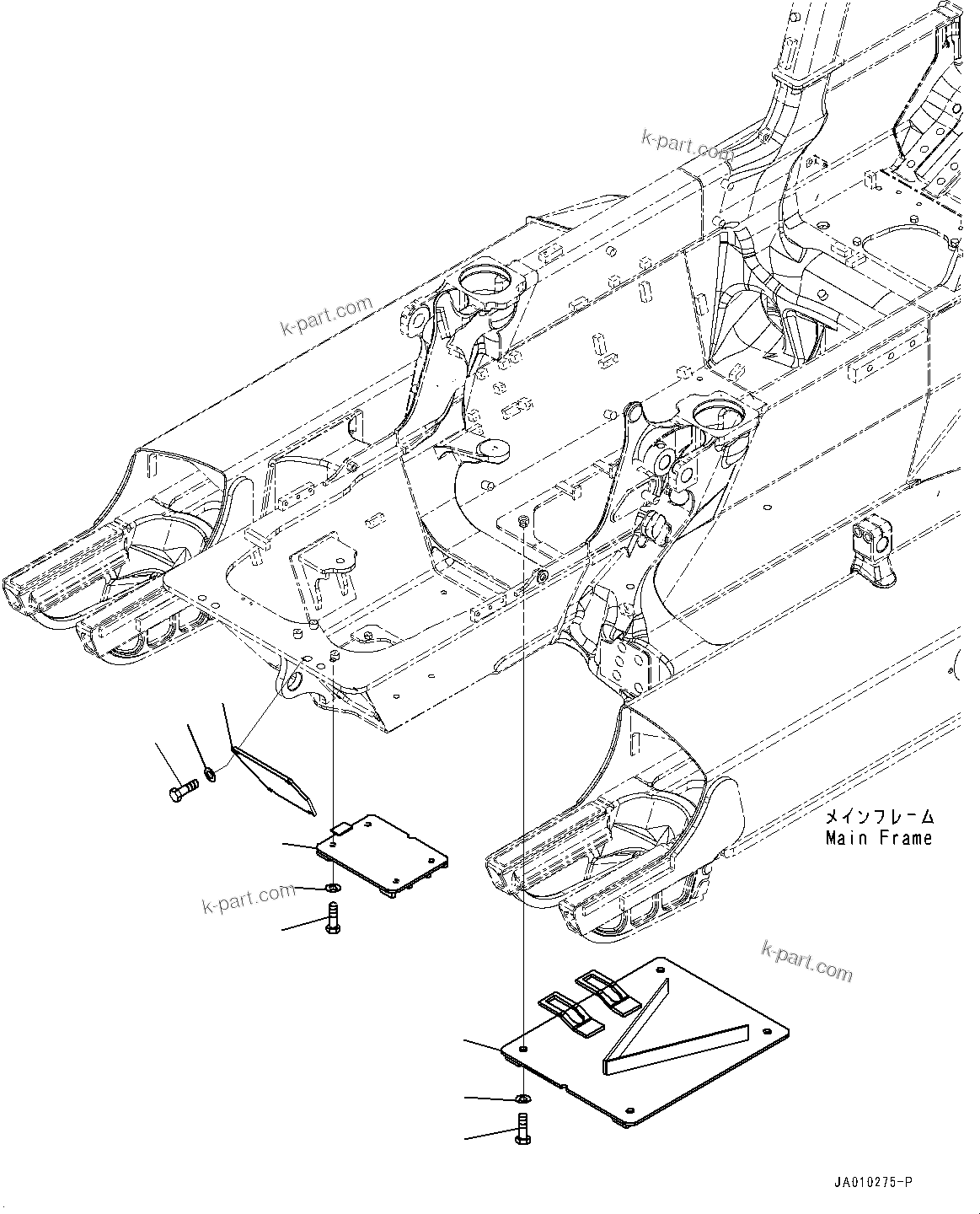 k-part.com

k-part.com

メインフレーム
Main Frame

k-part.com

k-part.com

JA010275-P