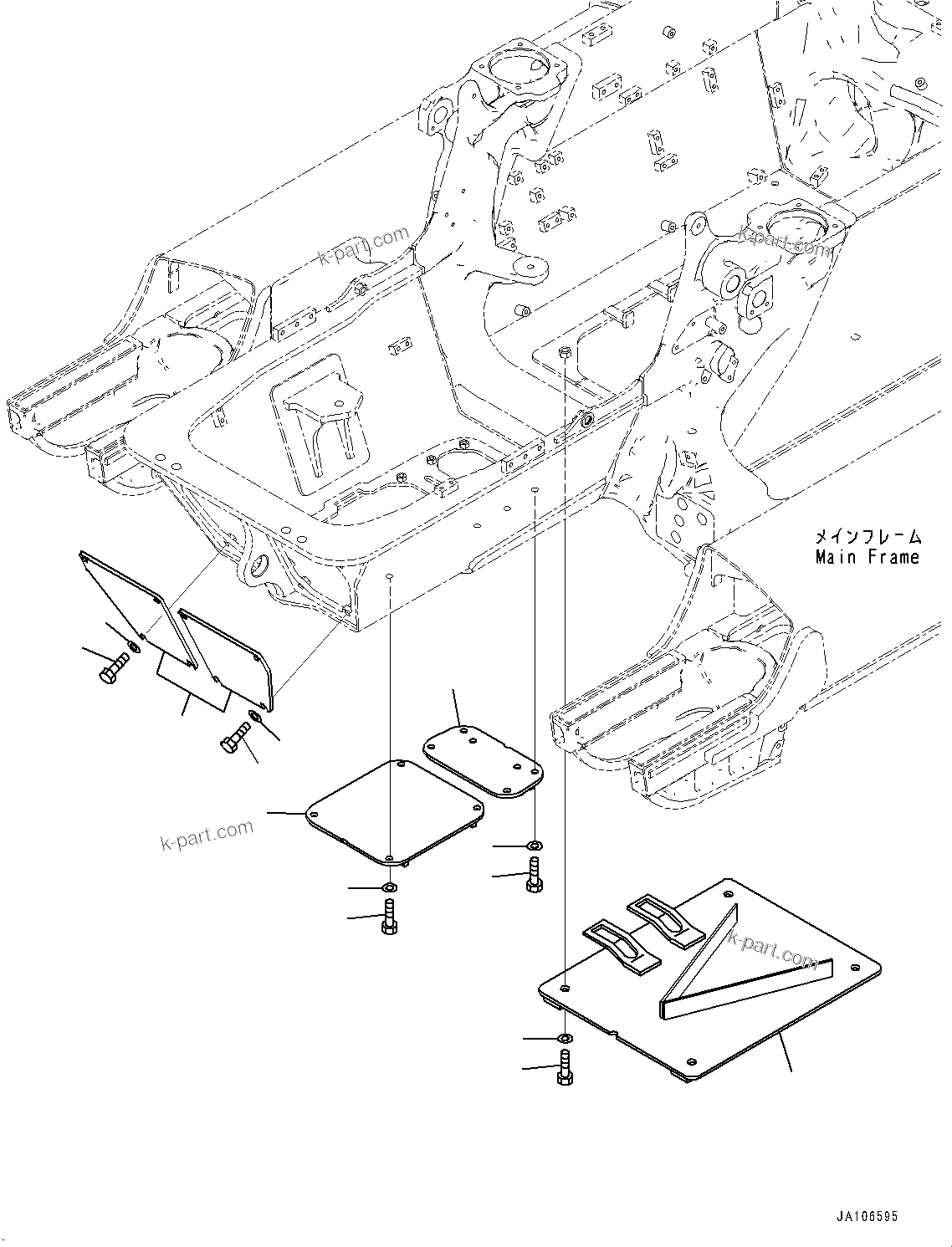 k-part.com

k-part.com

メインフレーム
Main Frame

k-part.com

k-part.com

JA106595