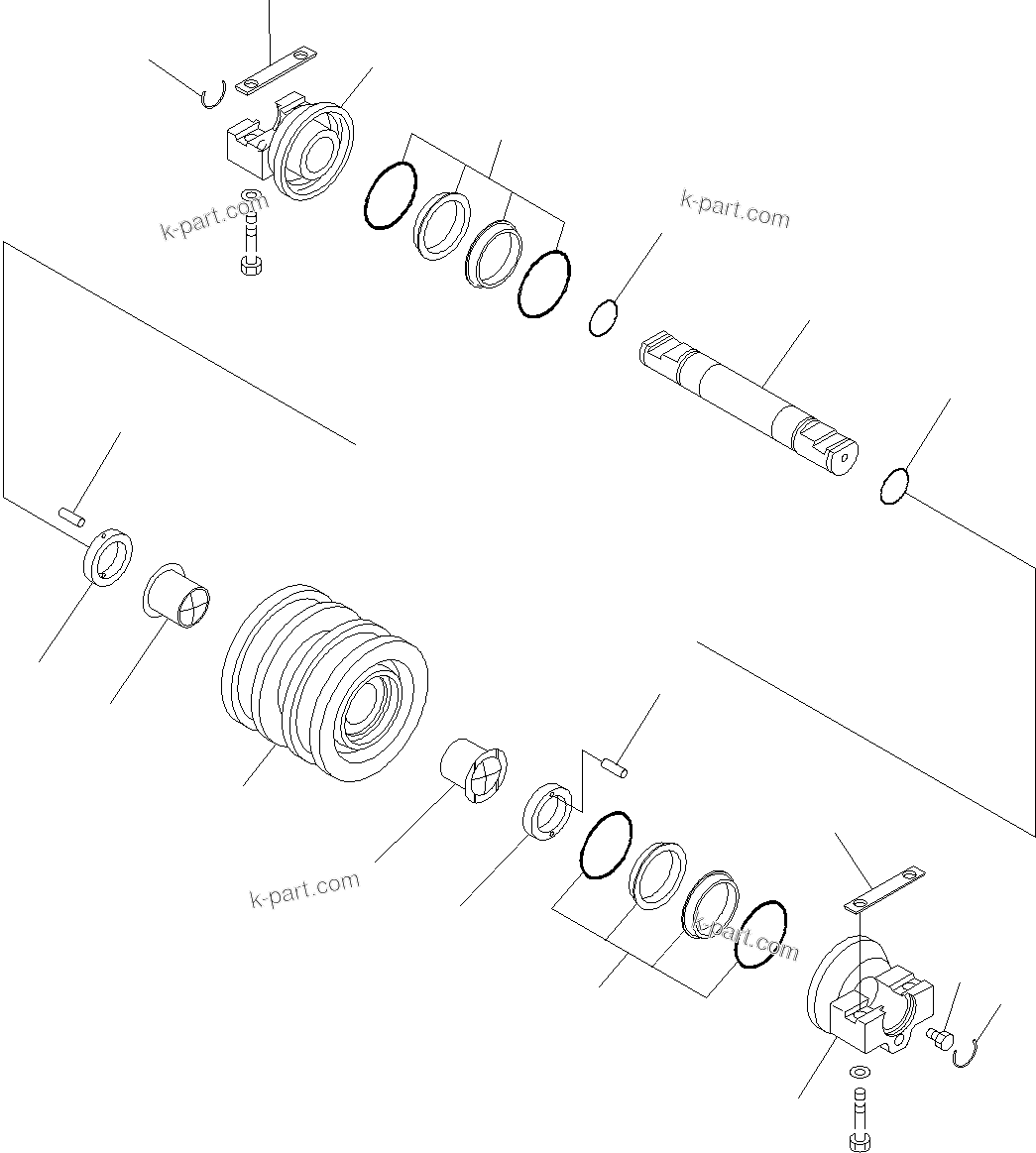 k-part.com

k-part.com

k-part.com

k-part.com