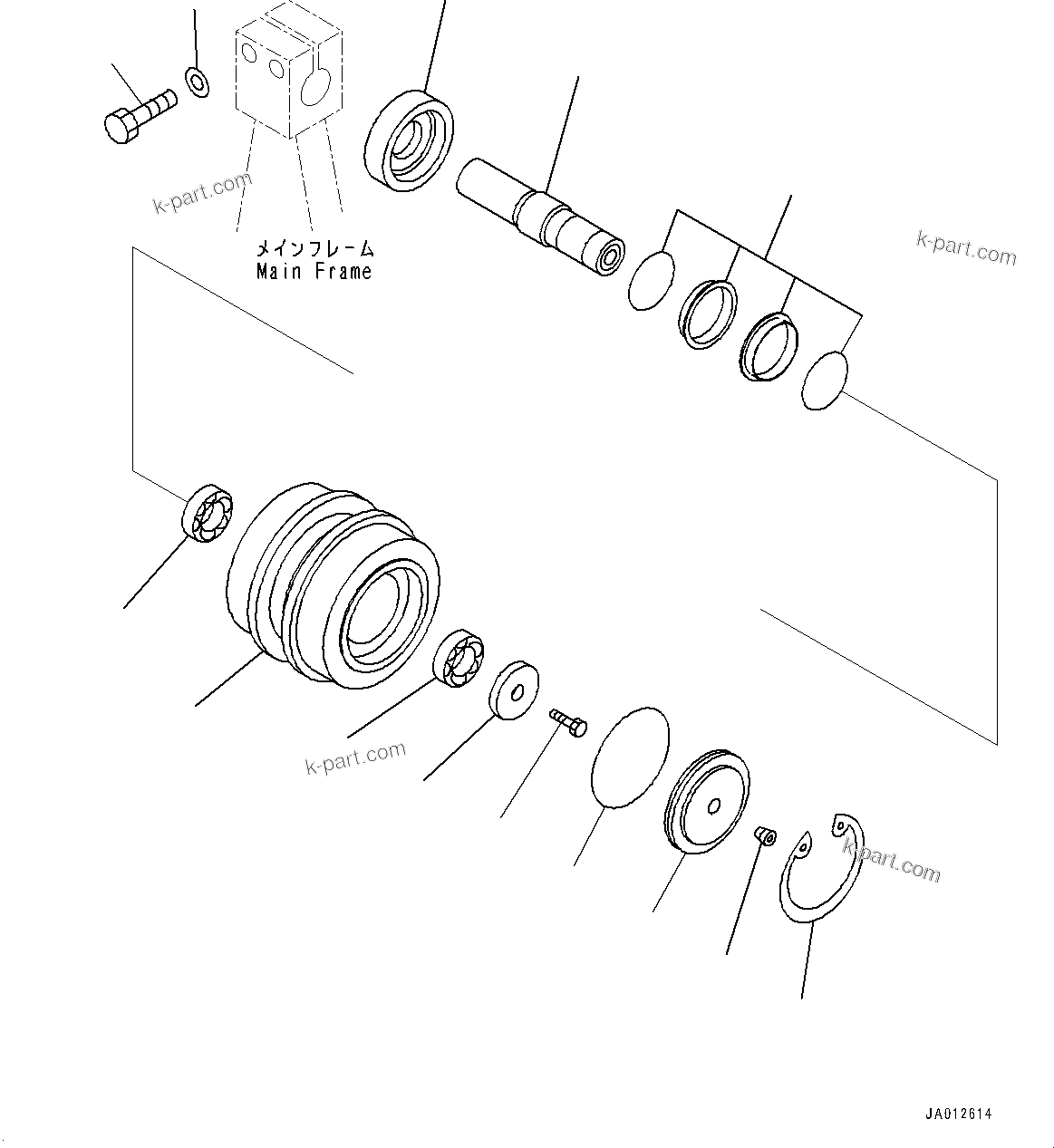 k-part.com

メインフレーム
Main Frame

k-part.com

k-part.com

k-part.com

JA012614