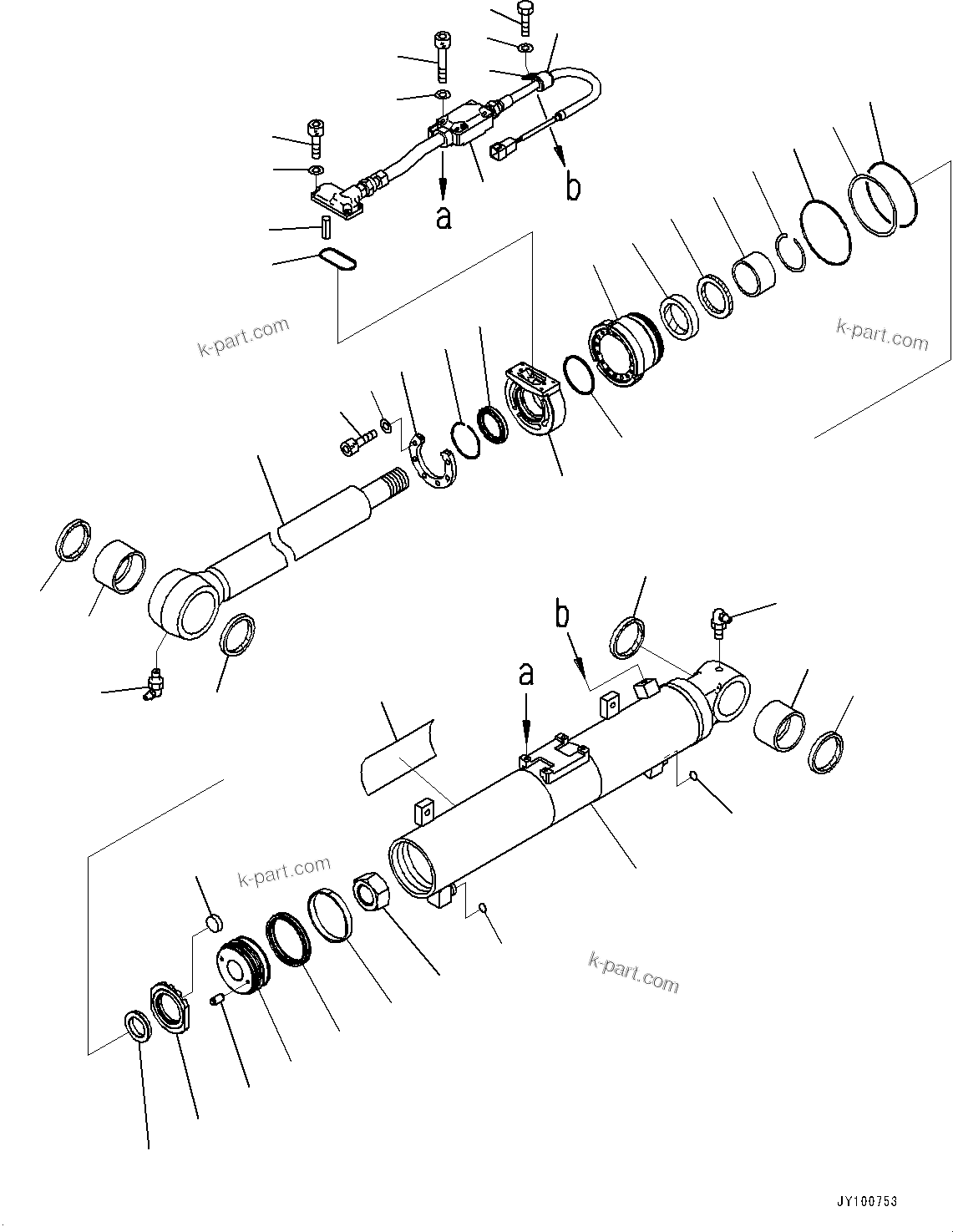 a
b
k-part.com
k-part.com
b
a
k-part.com
k-part.com
JY100753