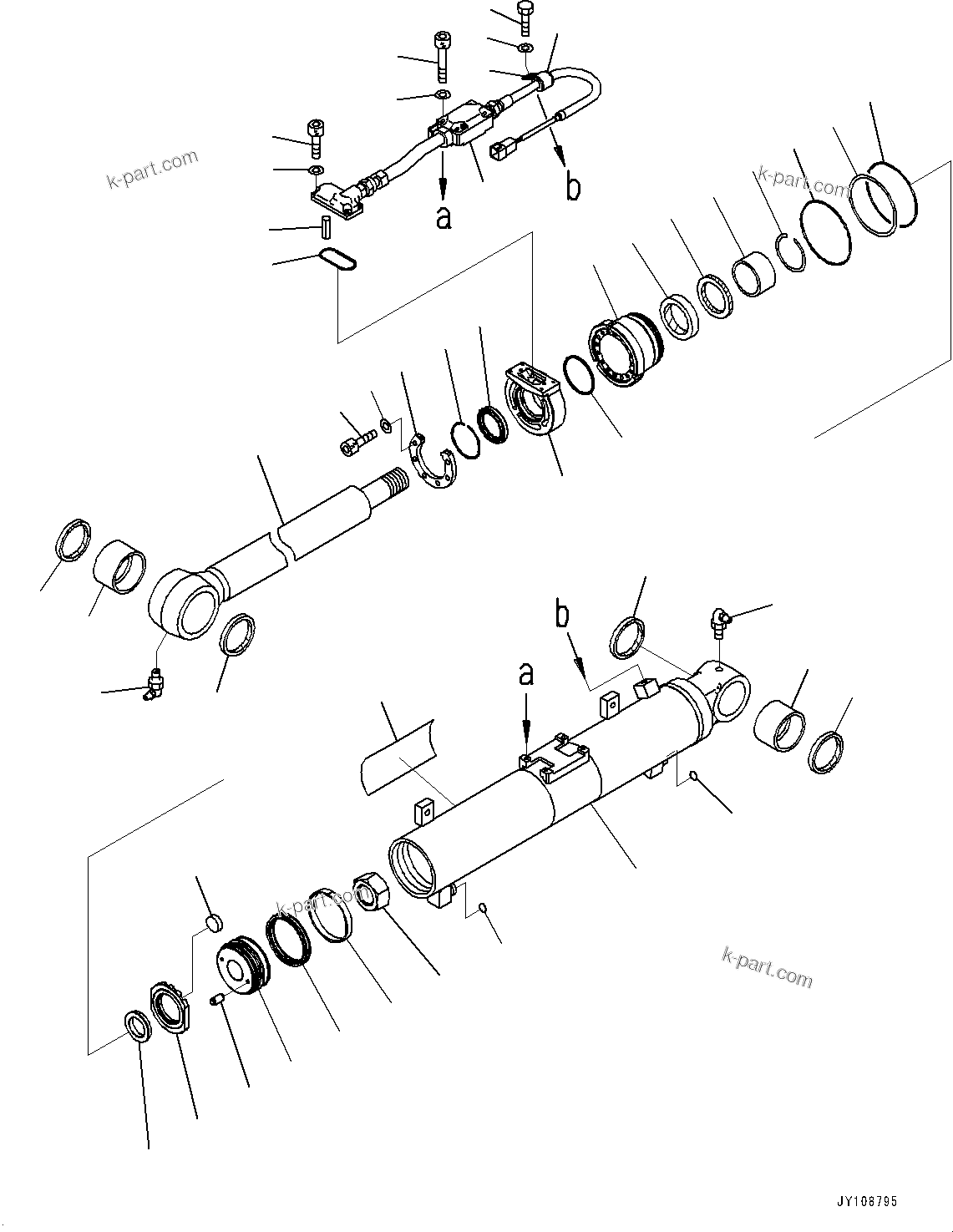 k-part.com

k-part.com

a

b

b

a

k-part.com

k-part.com

JY108795