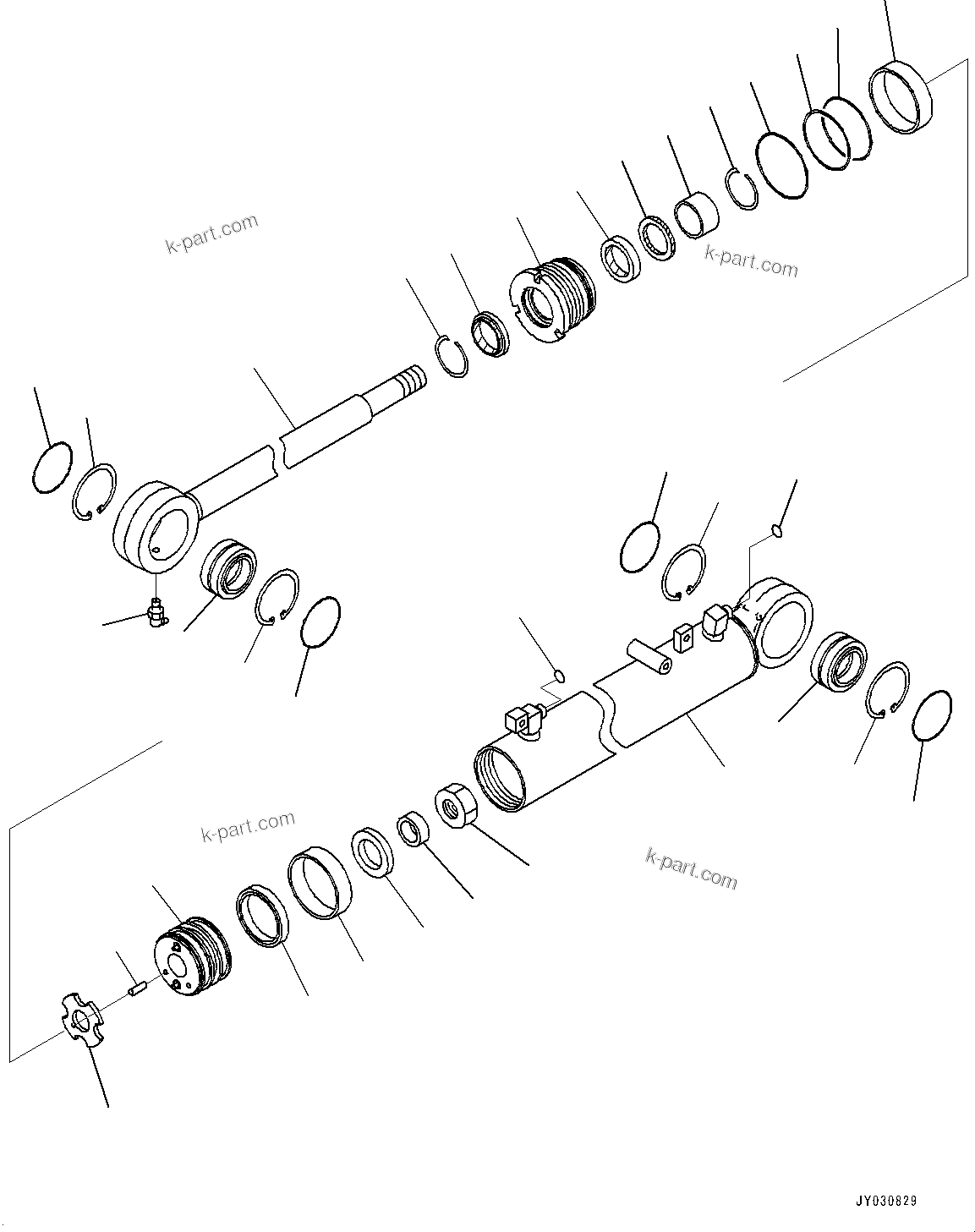 k-part.com

k-part.com

k-part.com

k-part.com

JY030829