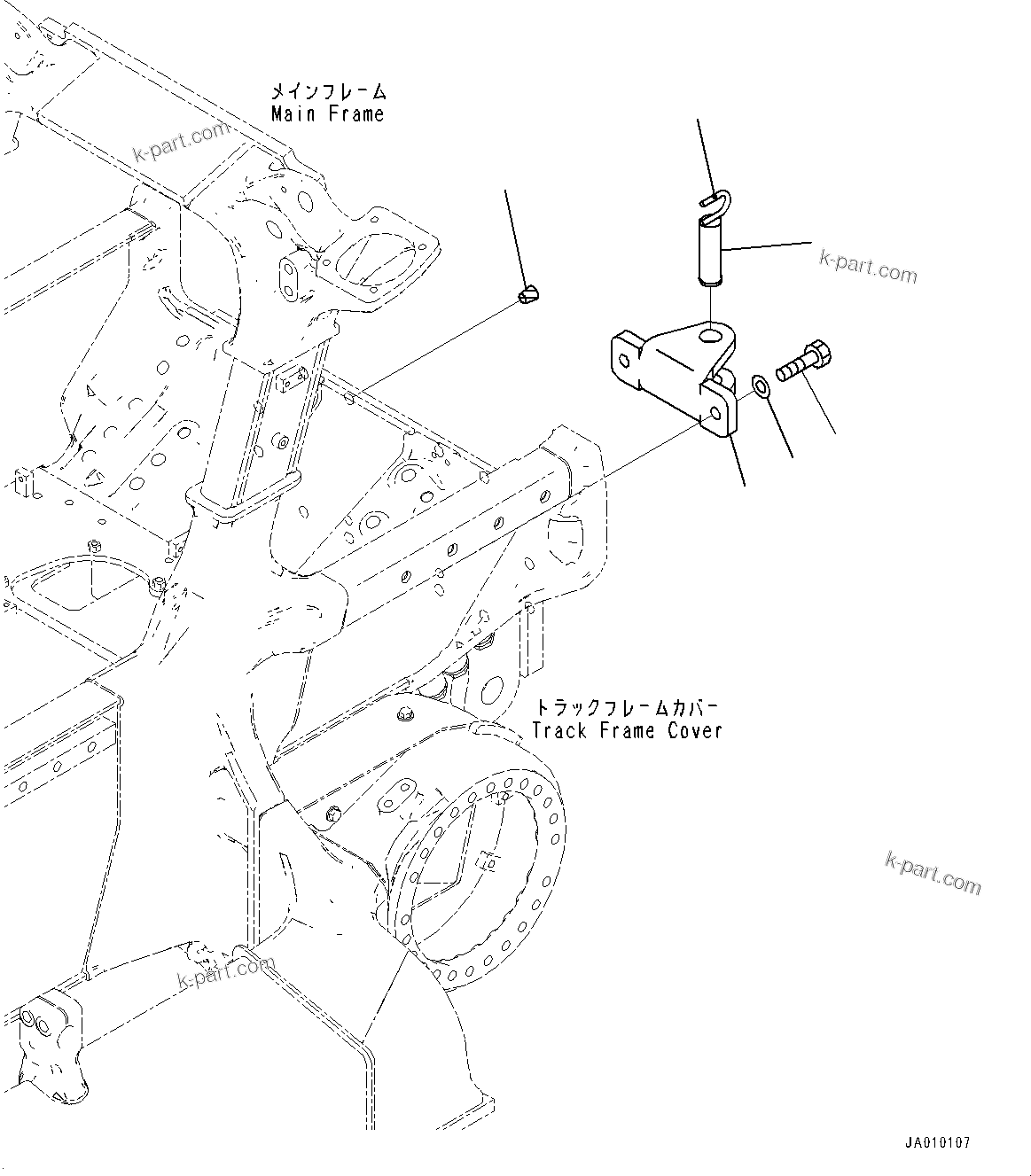 メインフレーム
Main Frame

k-part.com

k-part.com

トラックフレームカバー
Track Frame Cover

k-part.com

k-part.com

JA010107