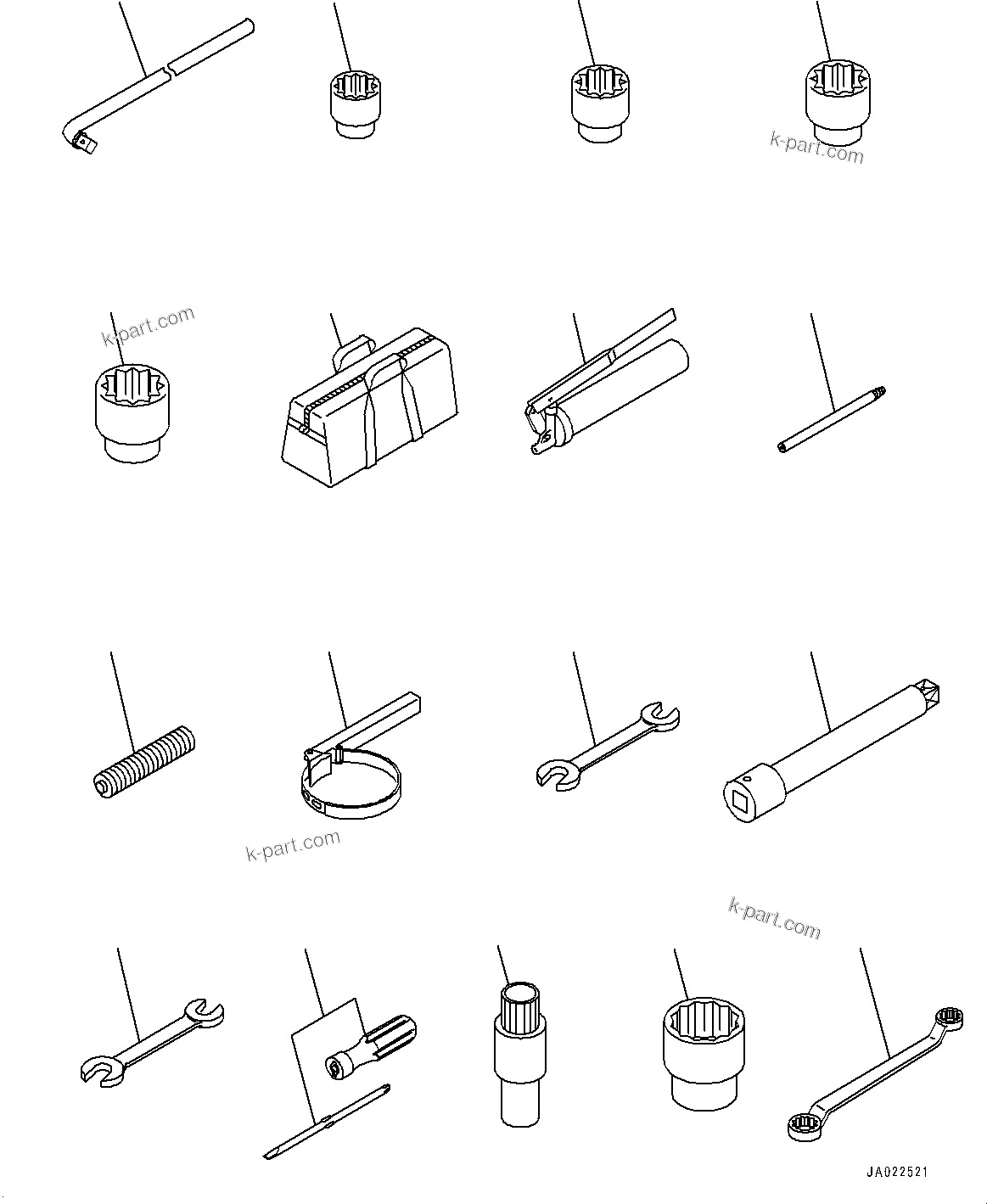 k-part.com

k-part.com

k-part.com

k-part.com

JA022521