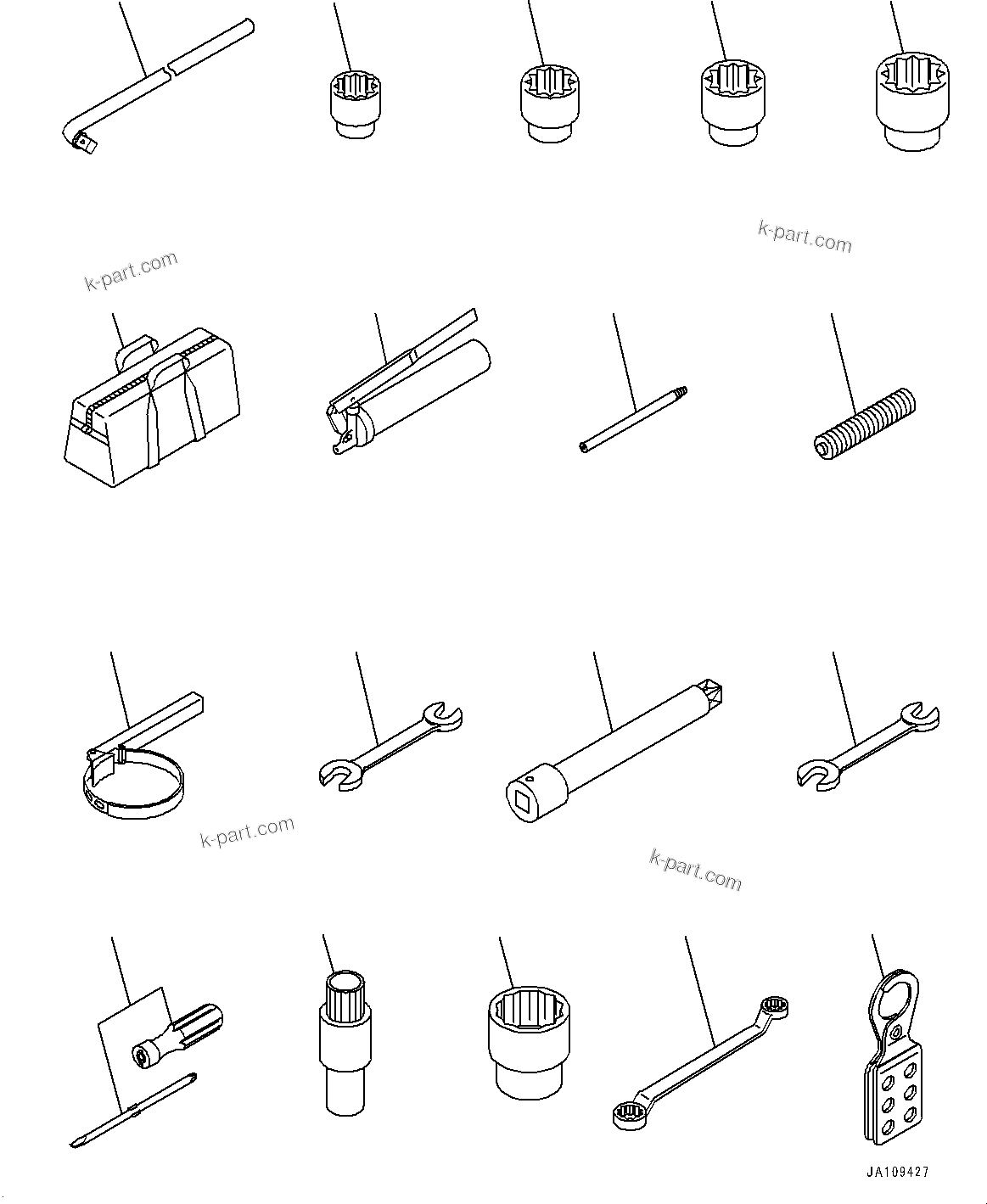 k-part.com

k-part.com

k-part.com

k-part.com

JA109427