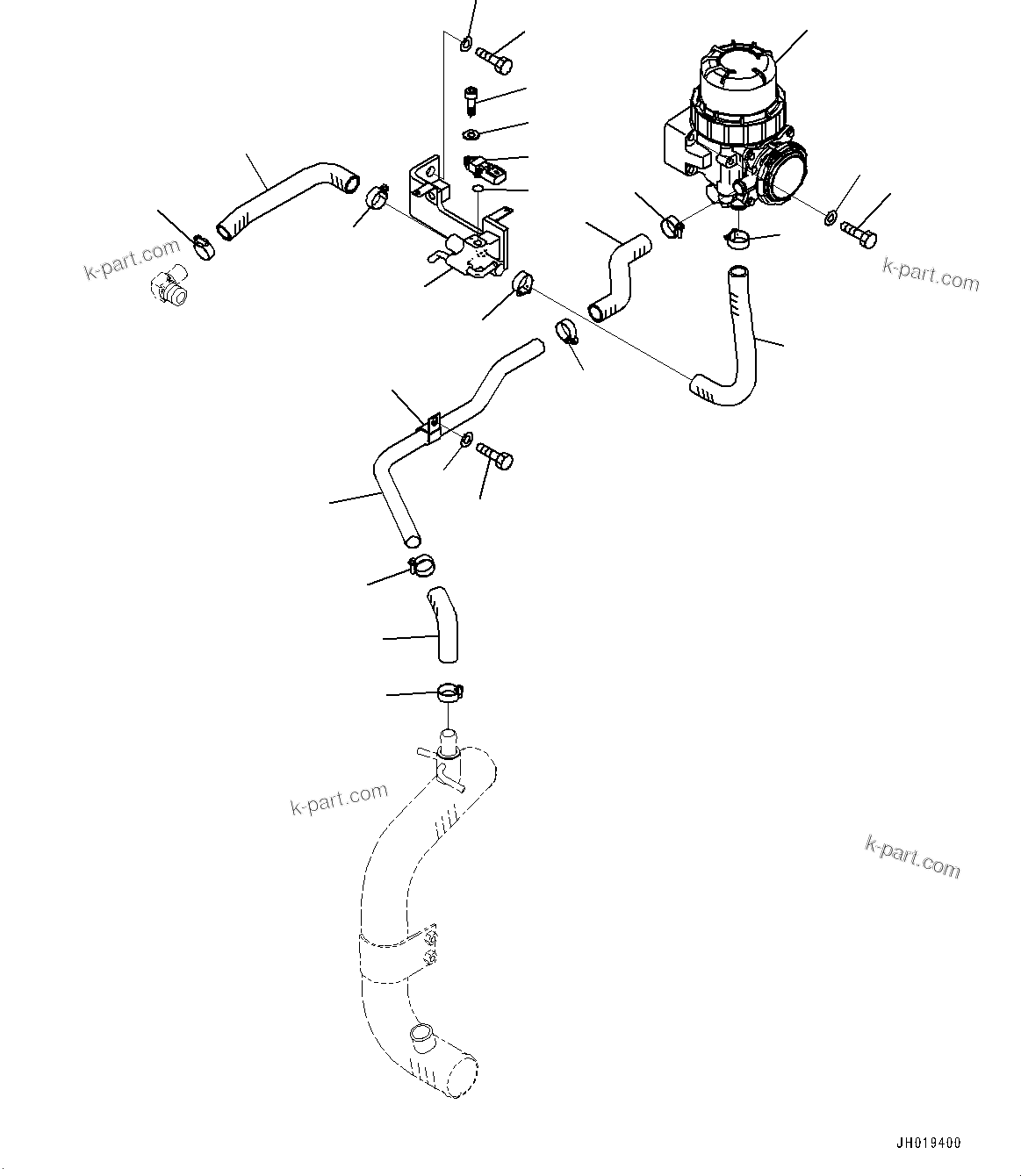 k-part.com

k-part.com

k-part.com

k-part.com

JH019400